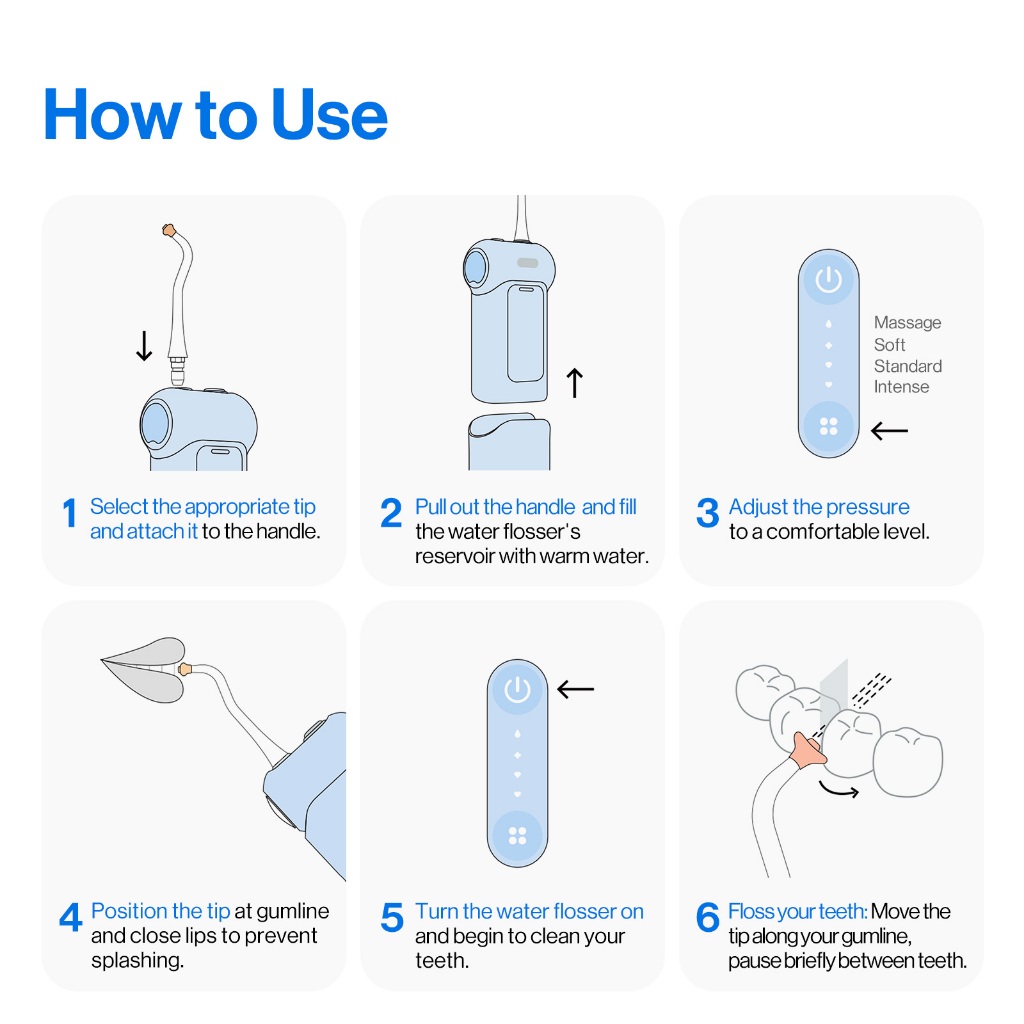 How to Use

1 Select the appropriate tip and attach it to the handle.

2 Pull out the handle and fill the water flosser's reservoir with warm water.

Massage
Soft
Standard
Intense

3 Adjust the pressure to a comfortable level.

4 Position the tip at gumline and close lips to prevent splashing.

5 Turn the water flosser on and begin to clean your teeth.

6 Floss your teeth: Move the tip along your gumline, pause briefly between teeth.