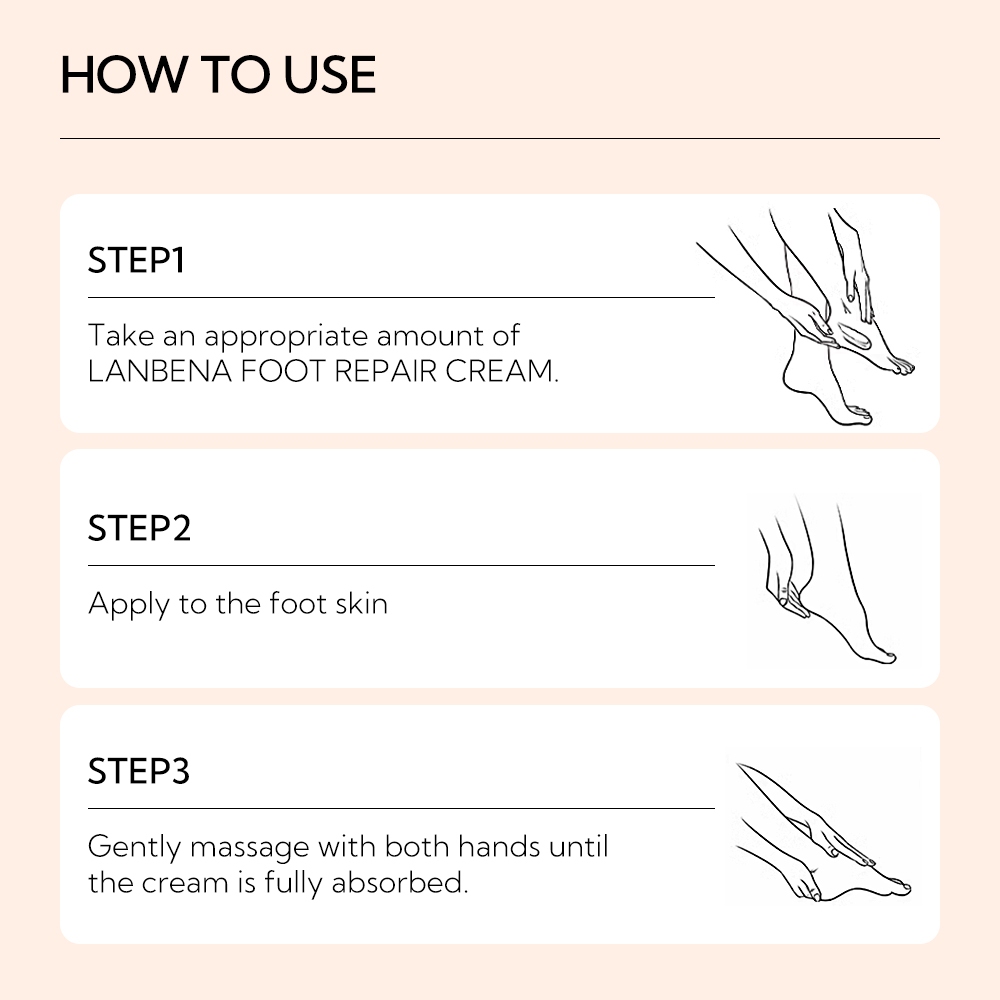 HOW TO USE

STEP1

Take an appropriate amount of LANBENA FOOT REPAIR CREAM.

STEP2

Apply to the foot skin

STEP3

Gently massage with both hands until the cream is fully absorbed.