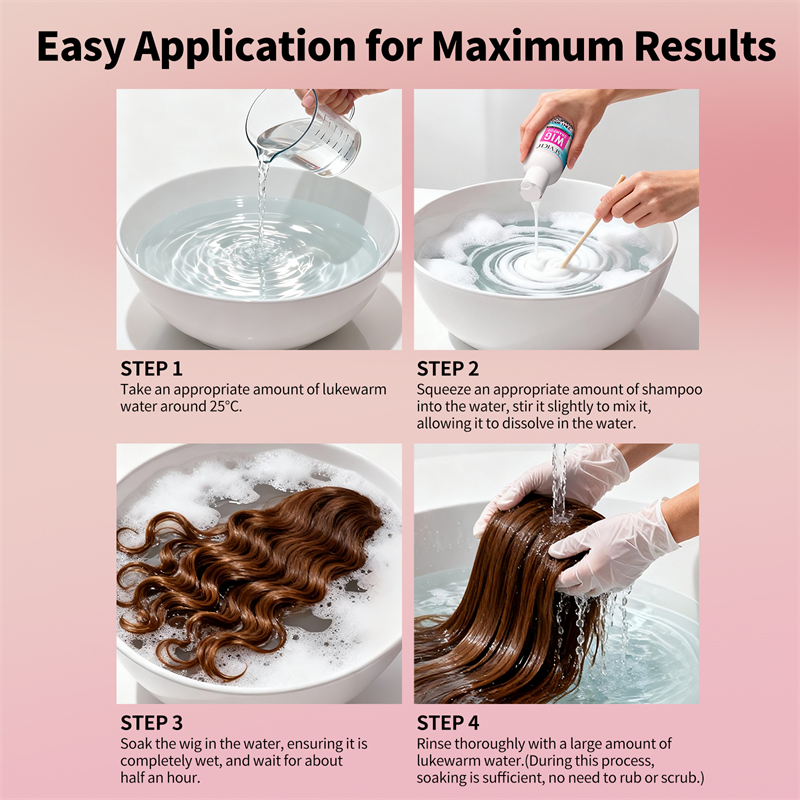 Easy Application for Maximum Results

WIG

STEP 1
Take an appropriate amount of lukewarm water around 25°C.

STEP 2
Squeeze an appropriate amount of shampoo into the water, stir it slightly to mix it, allowing it to dissolve in the water.

STEP 3
Soak the wig in the water, ensuring it is completely wet, and wait for about half an hour.

STEP 4
Rinse thoroughly with a large amount of lukewarm water.(During this process, soaking is sufficient, no need to rub or scrub.)