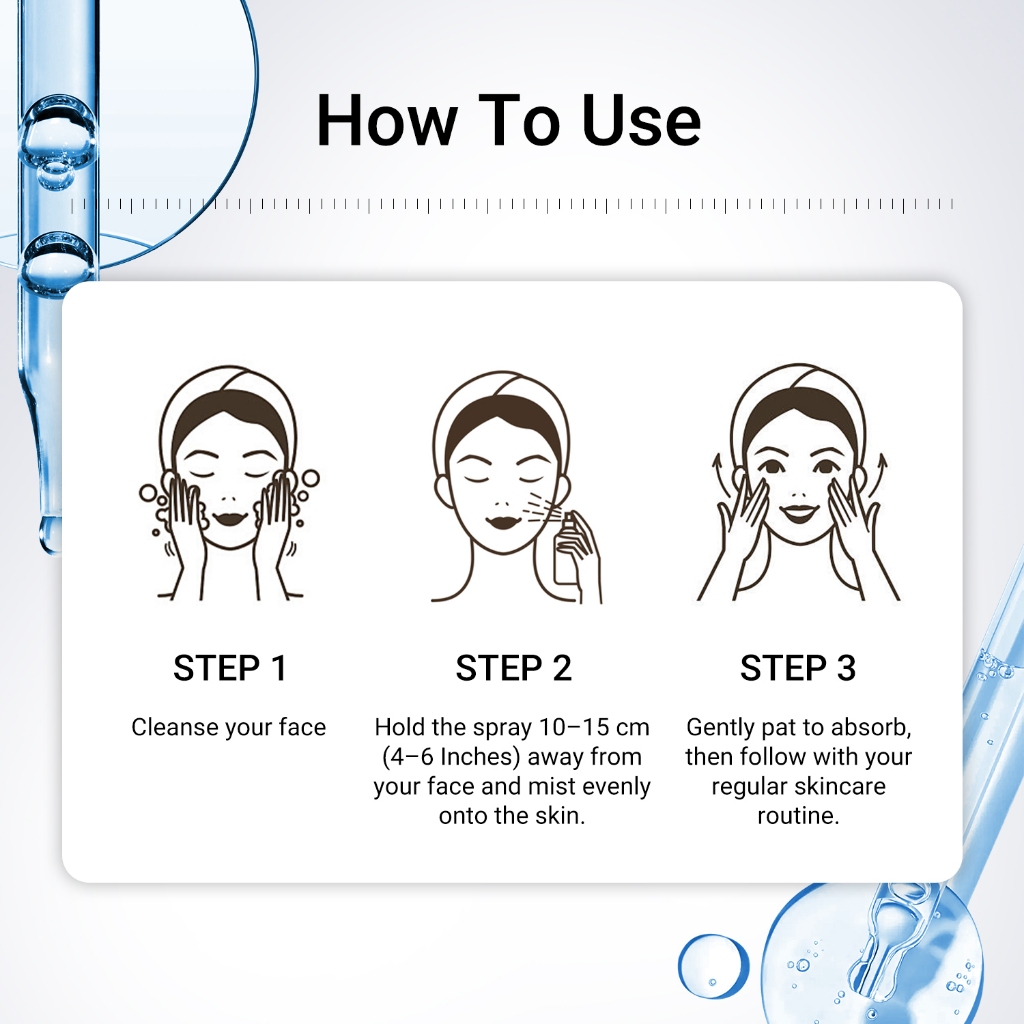 How To Use

STEP 1

Cleanse your face

STEP 2

Hold the spray 10–15 cm (4–6 Inches) away from your face and mist evenly onto the skin.

STEP 3

Gently pat to absorb, then follow with your regular skincare routine.