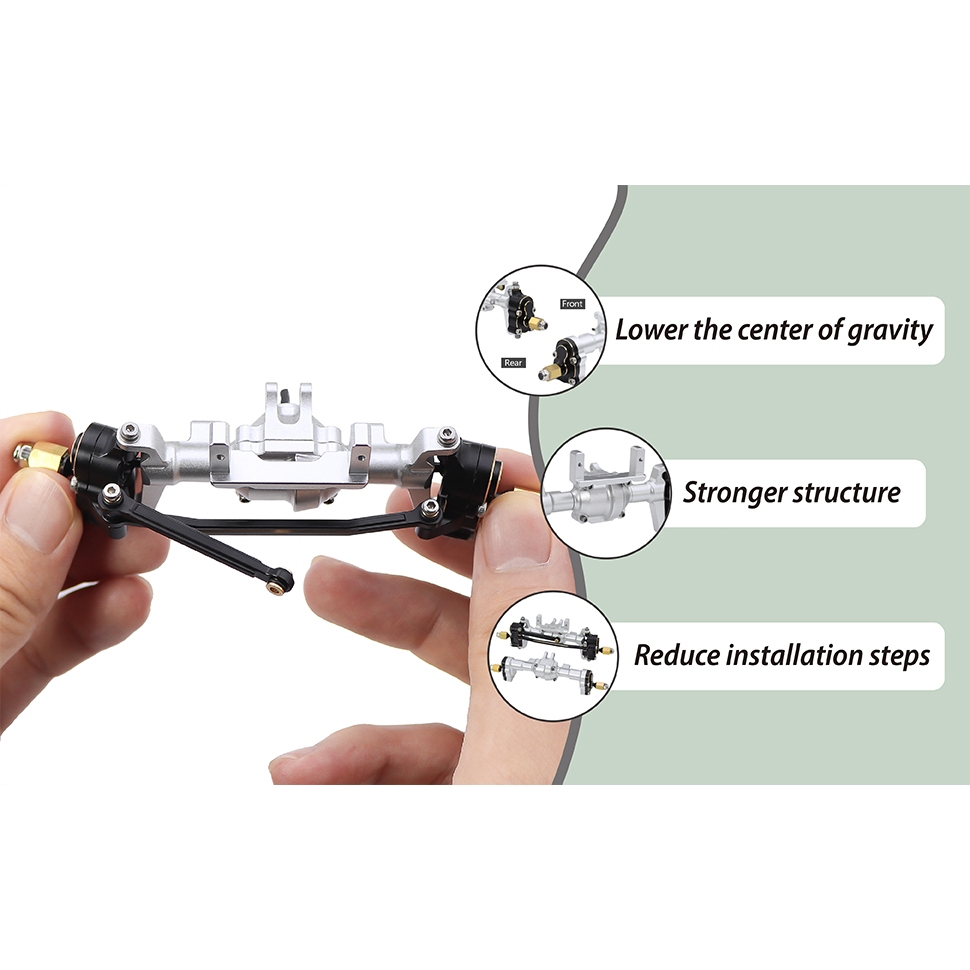 Front
Rear
Lower the center of gravity

Stronger structure

Reduce installation steps