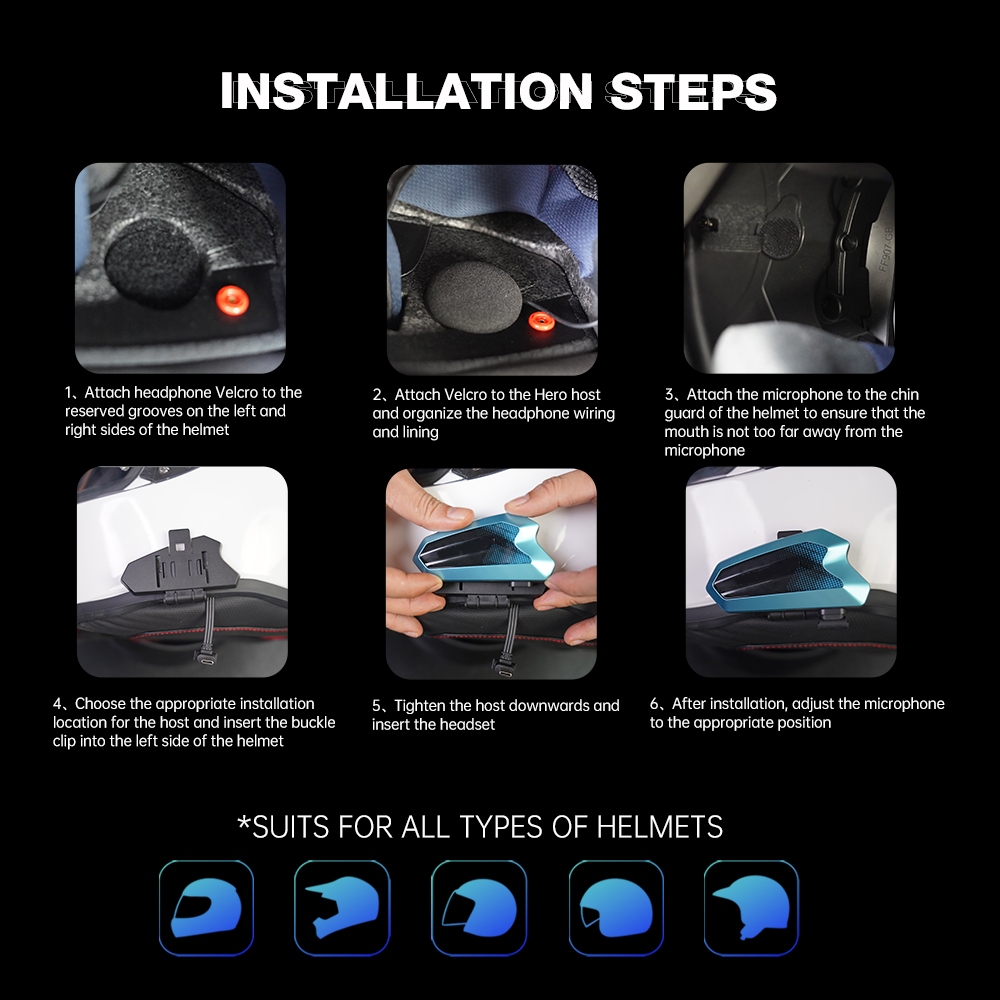 INSTALLATION STEPS

1、Attach headphone Velcro to the reserved grooves on the left and right sides of the helmet

2、Attach Velcro to the Hero host and organize the headphone wiring and lining

3、Attach the microphone to the chin guard of the helmet to ensure that the mouth is not too far away from the microphone

4、Choose the appropriate installation location for the host and insert the buckle clip into the left side of the helmet

5、Tighten the host downwards and insert the headset

6、After installation, adjust the microphone to the appropriate position

*SUITS FOR ALL TYPES OF HELMETS