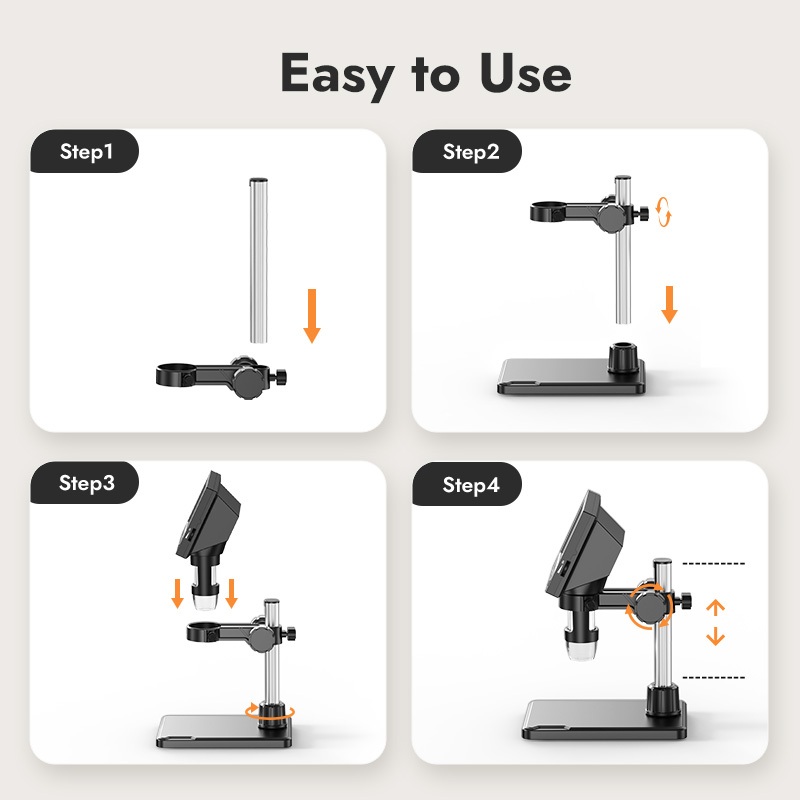 Easy to Use

Step1

Step2

Step3

Step4