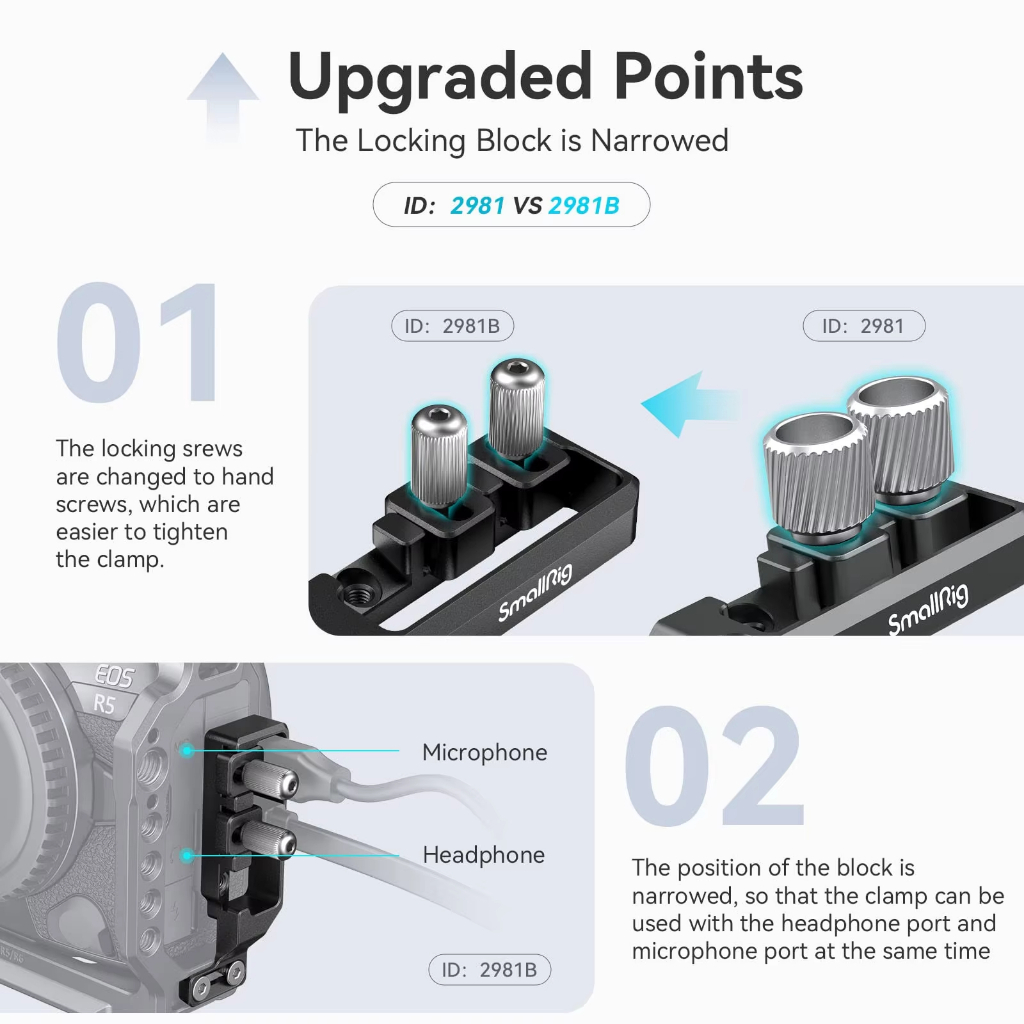 Upgraded Points

The Locking Block is Narrowed

ID: 2981 VS 2981B

01

The locking srews are changed to hand screws, which are easier to tighten the clamp.

ID: 2981B

ID: 2981

SmallRig

SmallRig

EOS R5

Microphone

Headphone

ID: 2981B

02

The position of the block is narrowed, so that the clamp can be used with the headphone port and microphone port at the same time