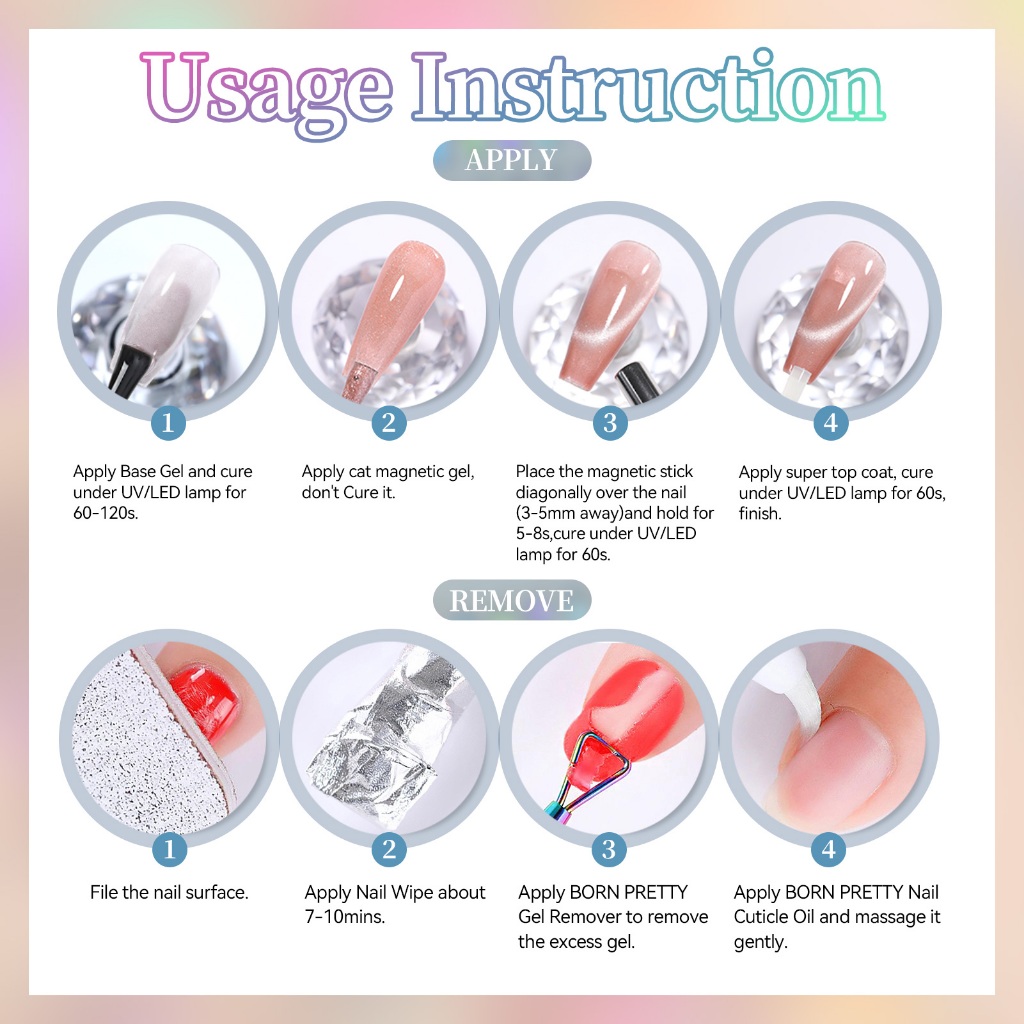 Usage Instruction

APPLY

1
Apply Base Gel and cure under UV/LED lamp for 60-120s.

2
Apply cat magnetic gel, don't Cure it.

3
Place the magnetic stick diagonally over the nail (3-5mm away)and hold for 5-8s,cure under UV/LED lamp for 60s.

4
Apply super top coat, cure under UV/LED lamp for 60s, finish.

REMOVE

1
File the nail surface.

2
Apply Nail Wipe about 7-10mins.

3
Apply BORN PRETTY Gel Remover to remove the excess gel.

4
Apply BORN PRETTY Nail Cuticle Oil and massage it gently.