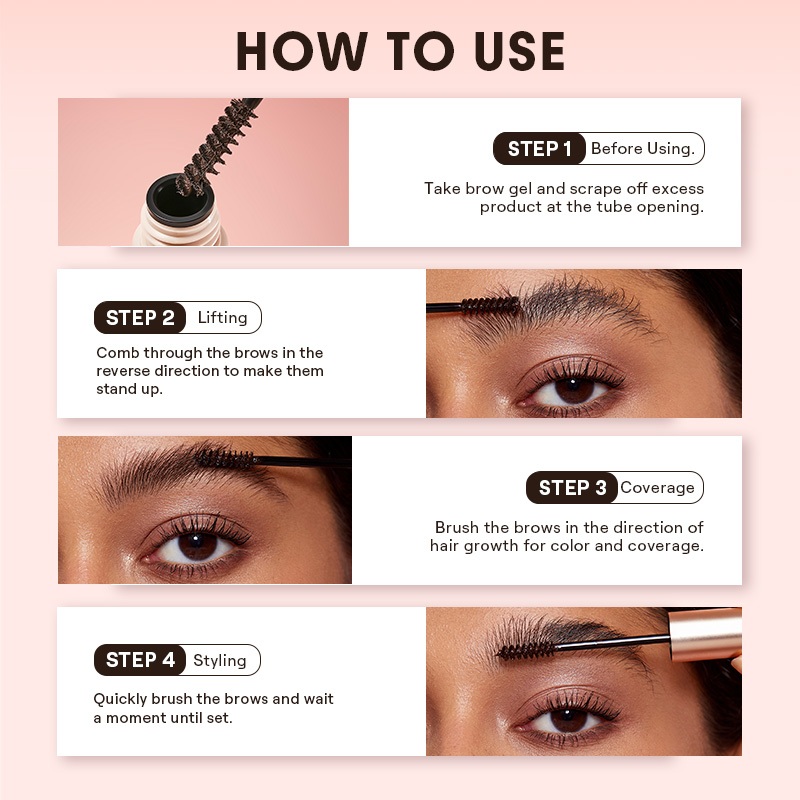 HOW TO USE

STEP 1 Before Using.

Take brow gel and scrape off excess product at the tube opening.

STEP 2 Lifting

Comb through the brows in the reverse direction to make them stand up.

STEP 3 Coverage

Brush the brows in the direction of hair growth for color and coverage.

STEP 4 Styling

Quickly brush the brows and wait a moment until set.