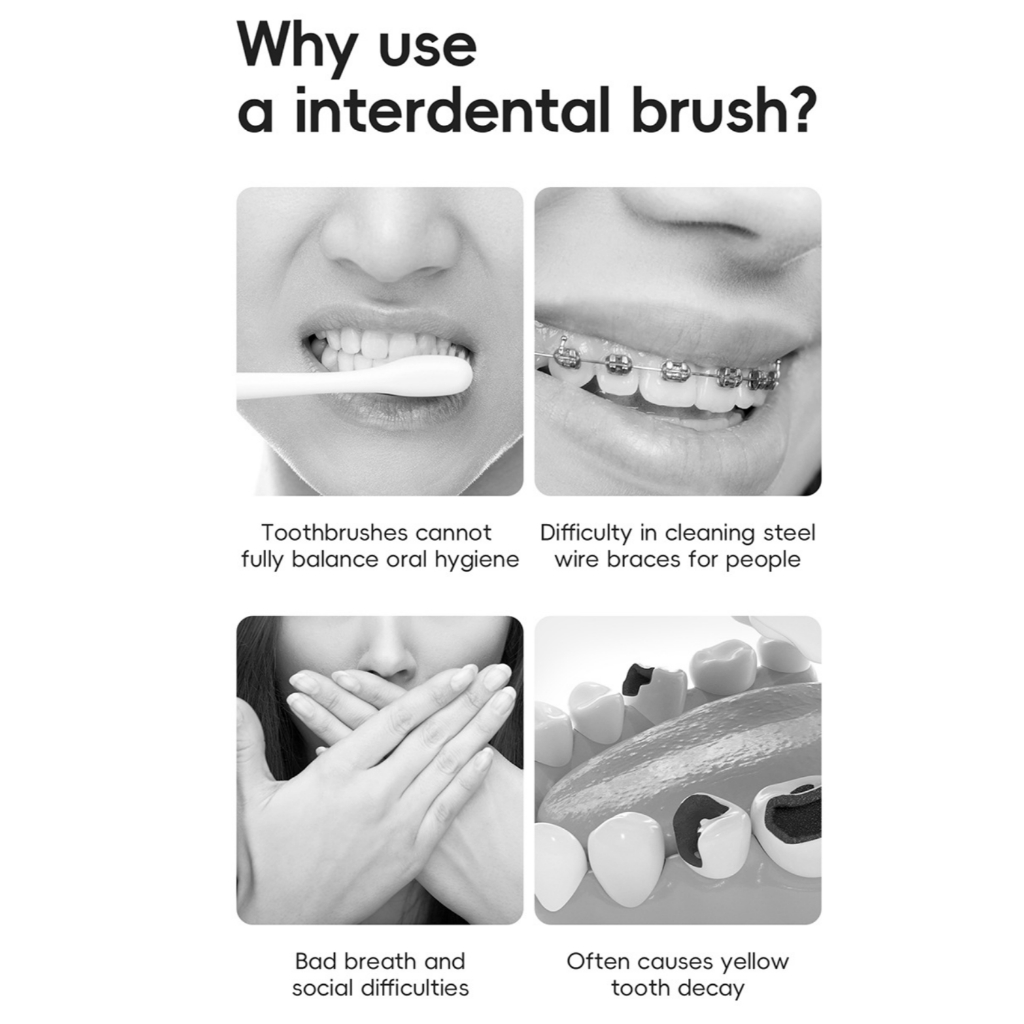 Why use a interdental brush?

Toothbrushes cannot fully balance oral hygiene

Difficulty in cleaning steel wire braces for people

Bad breath and social difficulties

Often causes yellow tooth decay