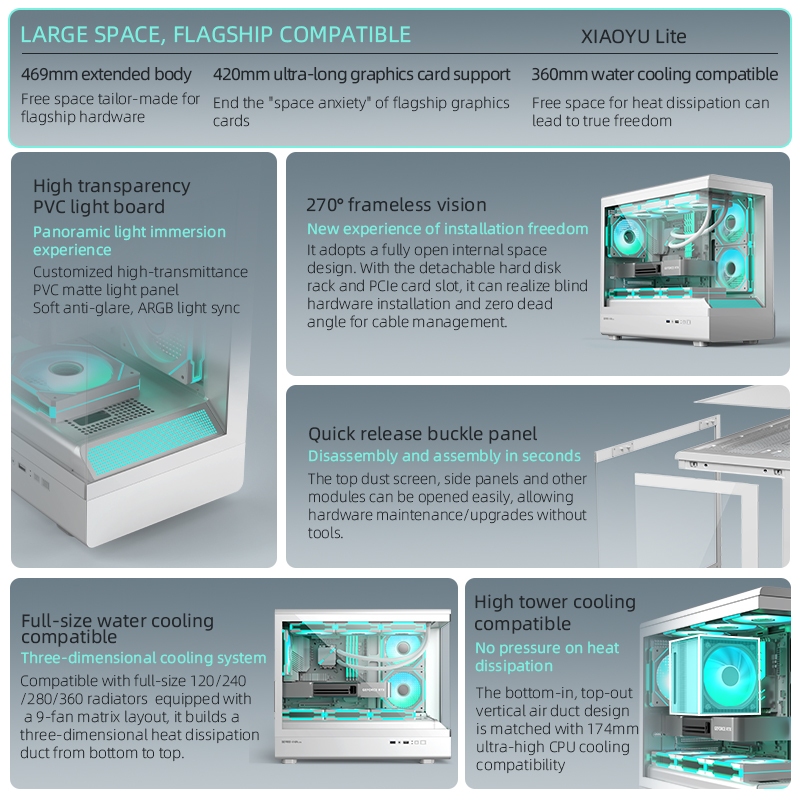 LARGE SPACE, FLAGSHIP COMPATIBLE

XIAOYU Lite

469mm extended body
Free space tailor-made for flagship hardware

420mm ultra-long graphics card support
End the "space anxiety" of flagship graphics cards

360mm water cooling compatible
Free space for heat dissipation can lead to true freedom

High transparency PVC light board
Panoramic light immersion experience
Customized high-transmittance PVC matte light panel
Soft anti-glare, ARGB light sync

270° frameless vision
New experience of installation freedom
It adopts a fully open internal space design. With the detachable hard disk rack and PCIe card slot, it can realize blind hardware installation and zero dead angle for cable management.

Quick release buckle panel
Disassembly and assembly in seconds
The top dust screen, side panels and other modules can be opened easily, allowing hardware maintenance/upgrades without tools.

Full-size water cooling compatible
Three-dimensional cooling system
Compatible with full-size 120/240 /280/360 radiators equipped with a 9-fan matrix layout, it builds a three-dimensional heat dissipation duct from bottom to top.

High tower cooling compatible
No pressure on heat dissipation
The bottom-in, top-out vertical air duct design is matched with 174mm ultra-high CPU cooling compatibility