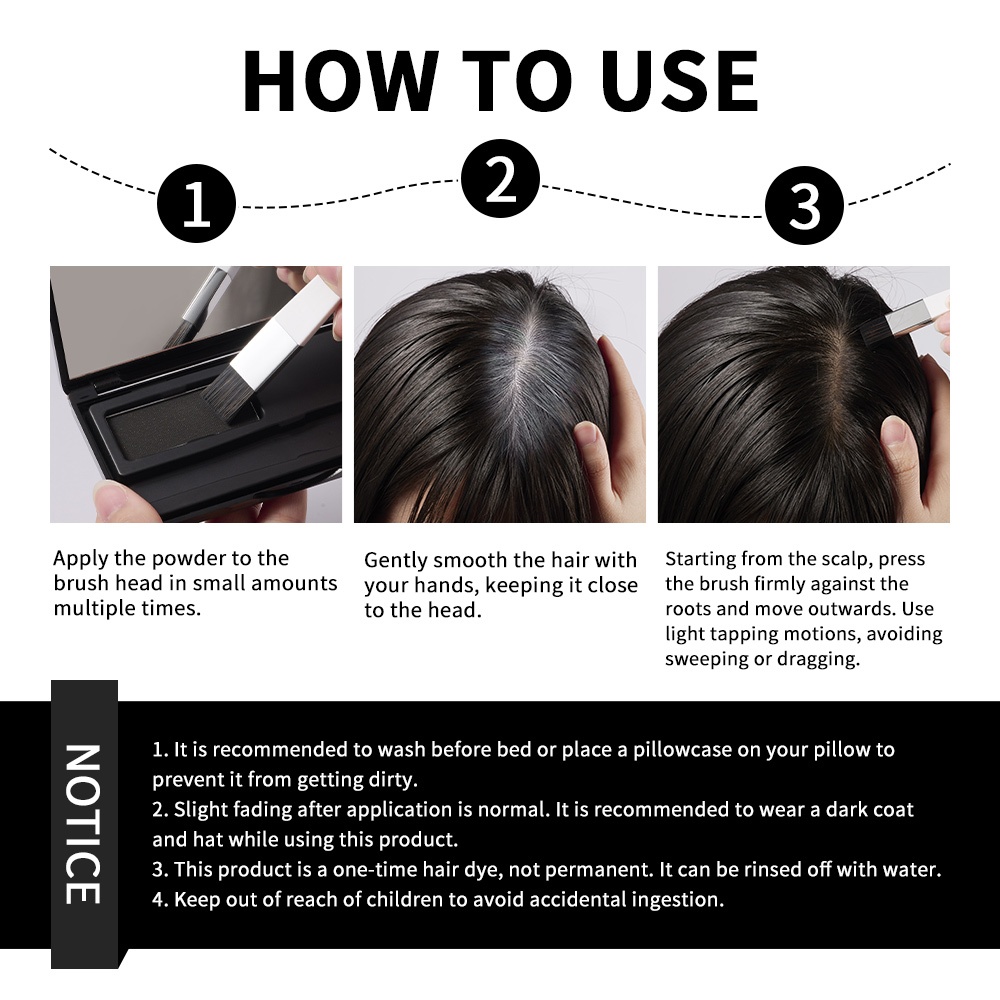 HOW TO USE

1

2

3

Apply the powder to the brush head in small amounts multiple times.

Gently smooth the hair with your hands, keeping it close to the head.

Starting from the scalp, press the brush firmly against the roots and move outwards. Use light tapping motions, avoiding sweeping or dragging.

NOTICE

1. It is recommended to wash before bed or place a pillowcase on your pillow to prevent it from getting dirty.
2. Slight fading after application is normal. It is recommended to wear a dark coat and hat while using this product.
3. This product is a one-time hair dye, not permanent. It can be rinsed off with water.
4. Keep out of reach of children to avoid accidental ingestion.