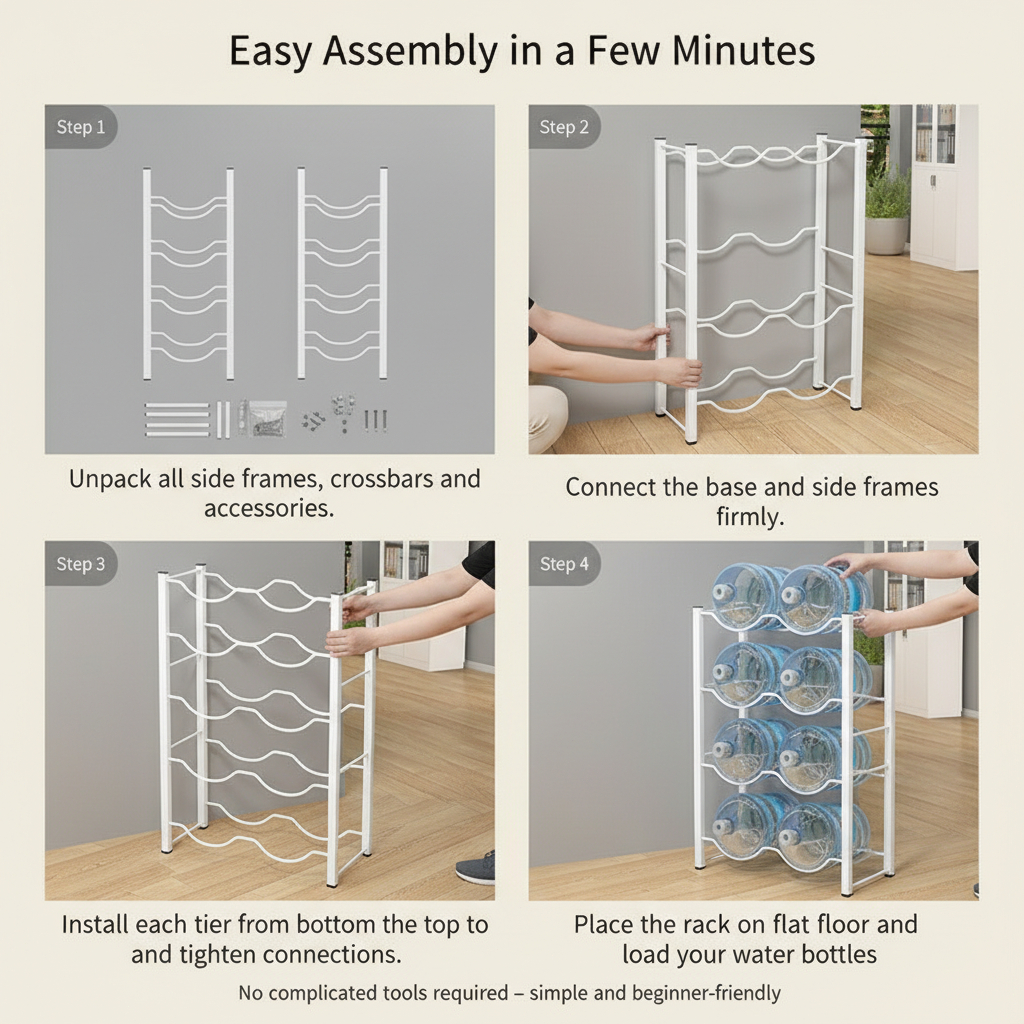 Easy Assembly in a Few Minutes

Step 1

Unpack all side frames, crossbars and accessories.

Step 2

Connect the base and side frames firmly.

Step 3

Install each tier from bottom the top to and tighten connections.

Step 4

Place the rack on flat floor and load your water bottles

No complicated tools required – simple and beginner-friendly