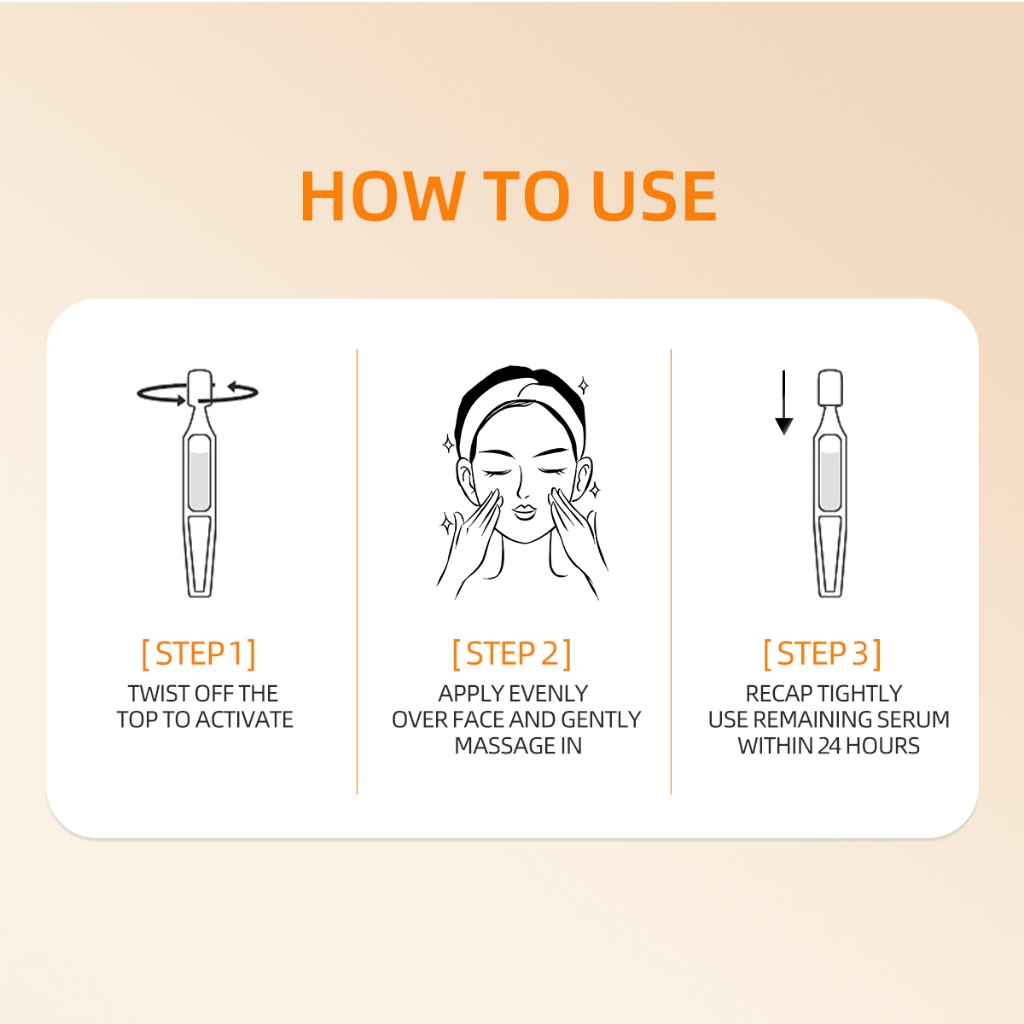 HOW TO USE

[ STEP 1 ]
TWIST OFF THE TOP TO ACTIVATE

[ STEP 2 ]
APPLY EVENLY OVER FACE AND GENTLY MASSAGE IN

[ STEP 3 ]
RECAP TIGHTLY USE REMAINING SERUM WITHIN 24 HOURS