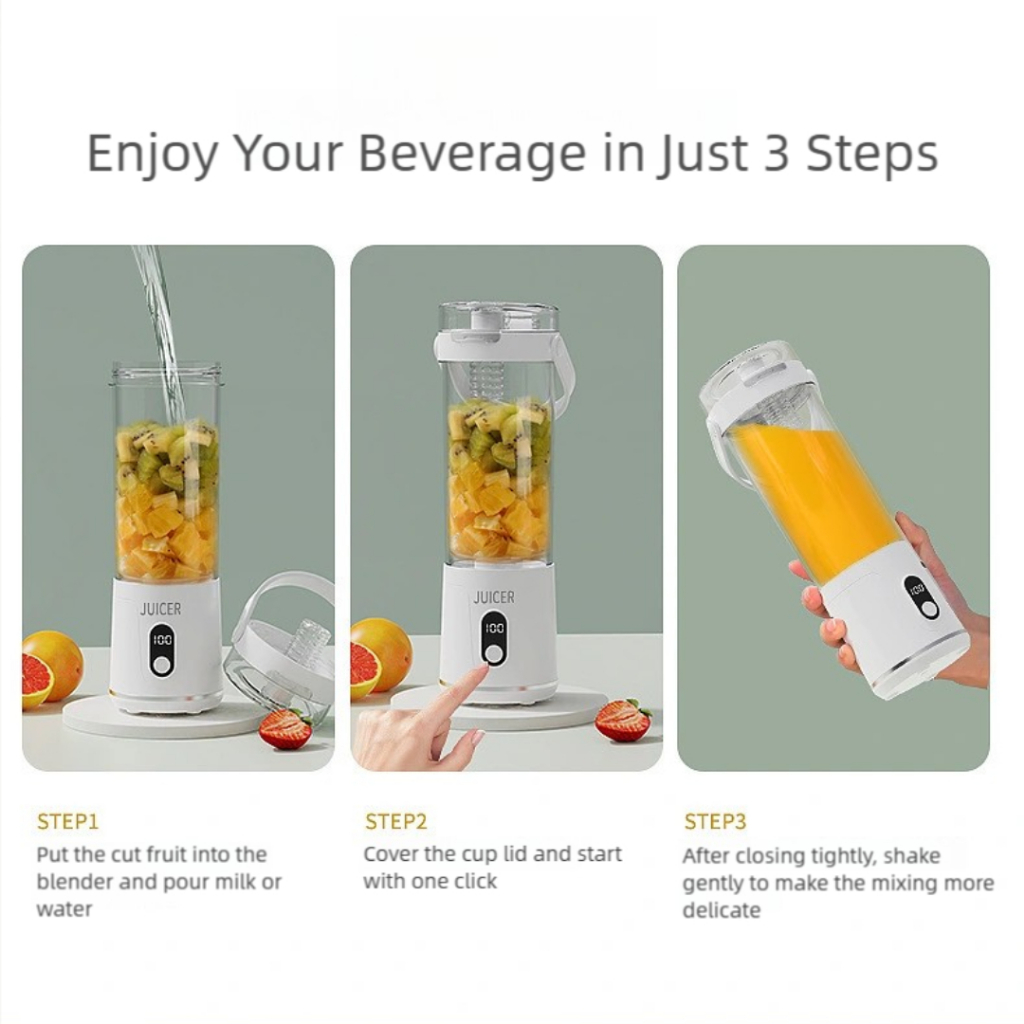 Enjoy Your Beverage in Just 3 Steps

JUICER

100

JUICER

100

100

STEP1
Put the cut fruit into the blender and pour milk or water

STEP2
Cover the cup lid and start with one click

STEP3
After closing tightly, shake gently to make the mixing more delicate