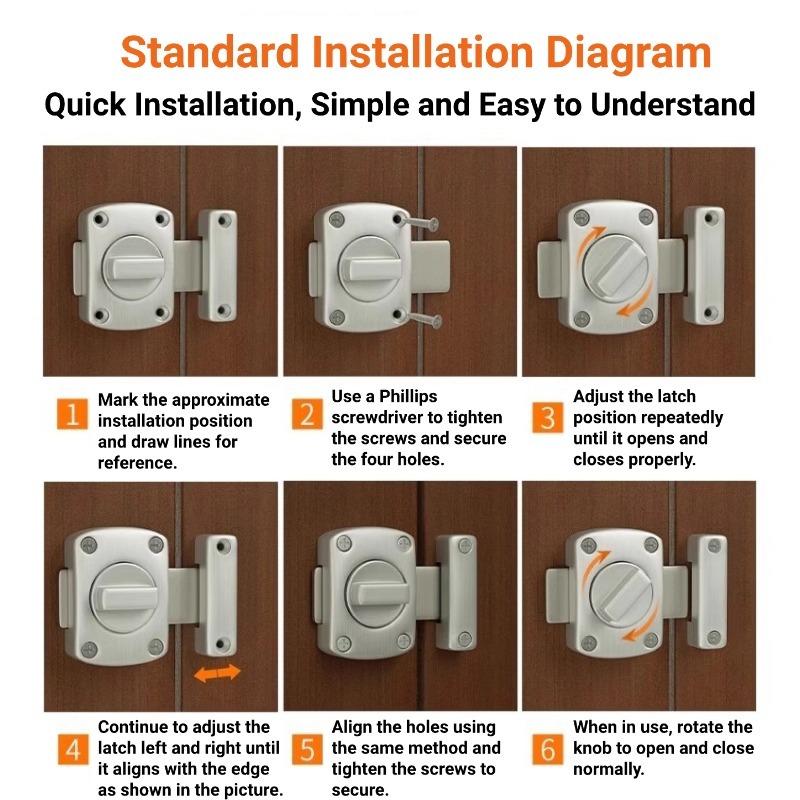 Standard Installation Diagram

Quick Installation, Simple and Easy to Understand

1 Mark the approximate installation position and draw lines for reference.

2 Use a Phillips screwdriver to tighten the screws and secure the four holes.

3 Adjust the latch position repeatedly until it opens and closes properly.

4 Continue to adjust the latch left and right until it aligns with the edge as shown in the picture.

5 Align the holes using the same method and tighten the screws to secure.

6 When in use, rotate the knob to open and close normally.