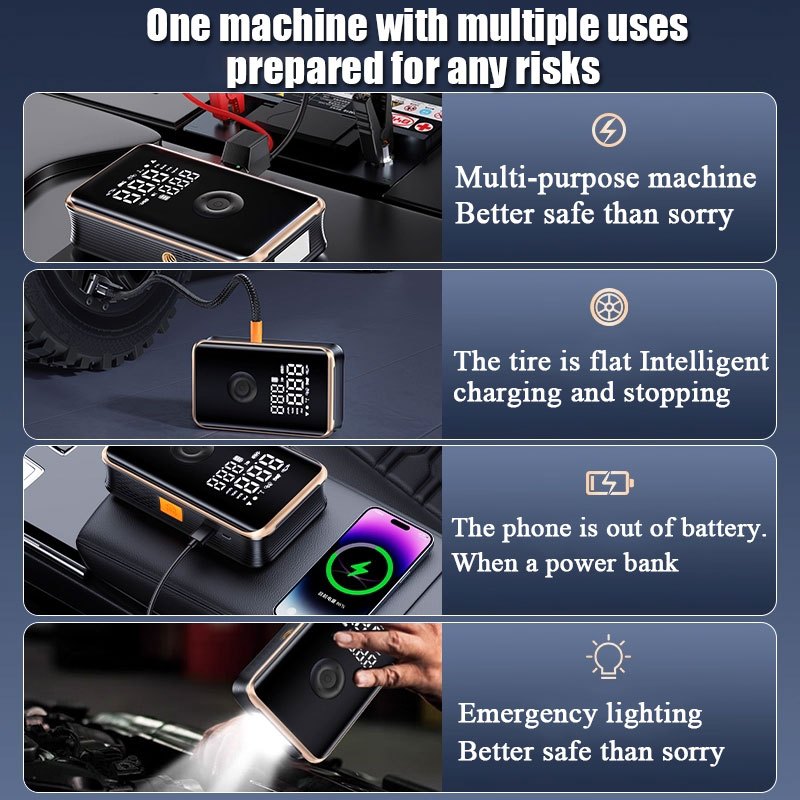 One machine with multiple uses prepared for any risks

Multi-purpose machine
Better safe than sorry

The tire is flat Intelligent charging and stopping

The phone is out of battery.
When a power bank

Emergency lighting
Better safe than sorry