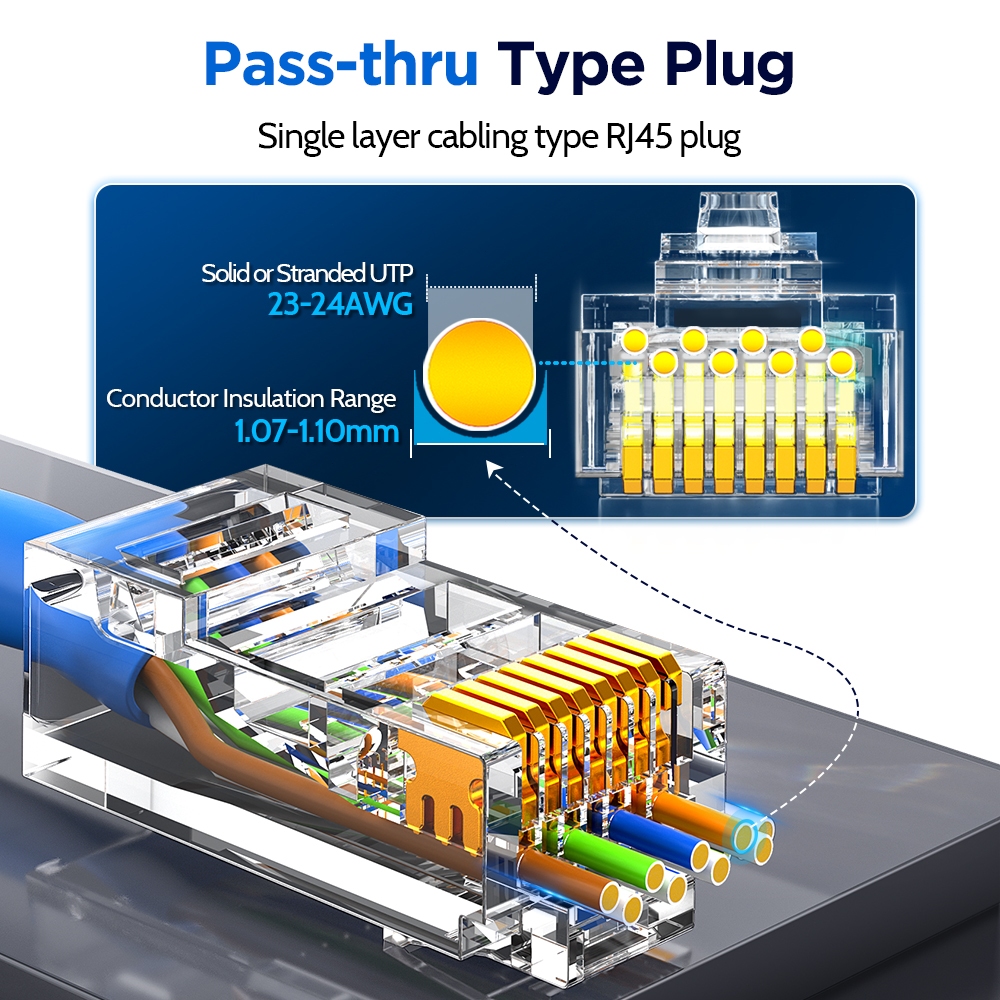 Pass-thru Type Plug

Single layer cabling type RJ45 plug

Solid or Stranded UTP
23-24AWG

Conductor Insulation Range
1.07-1.10mm