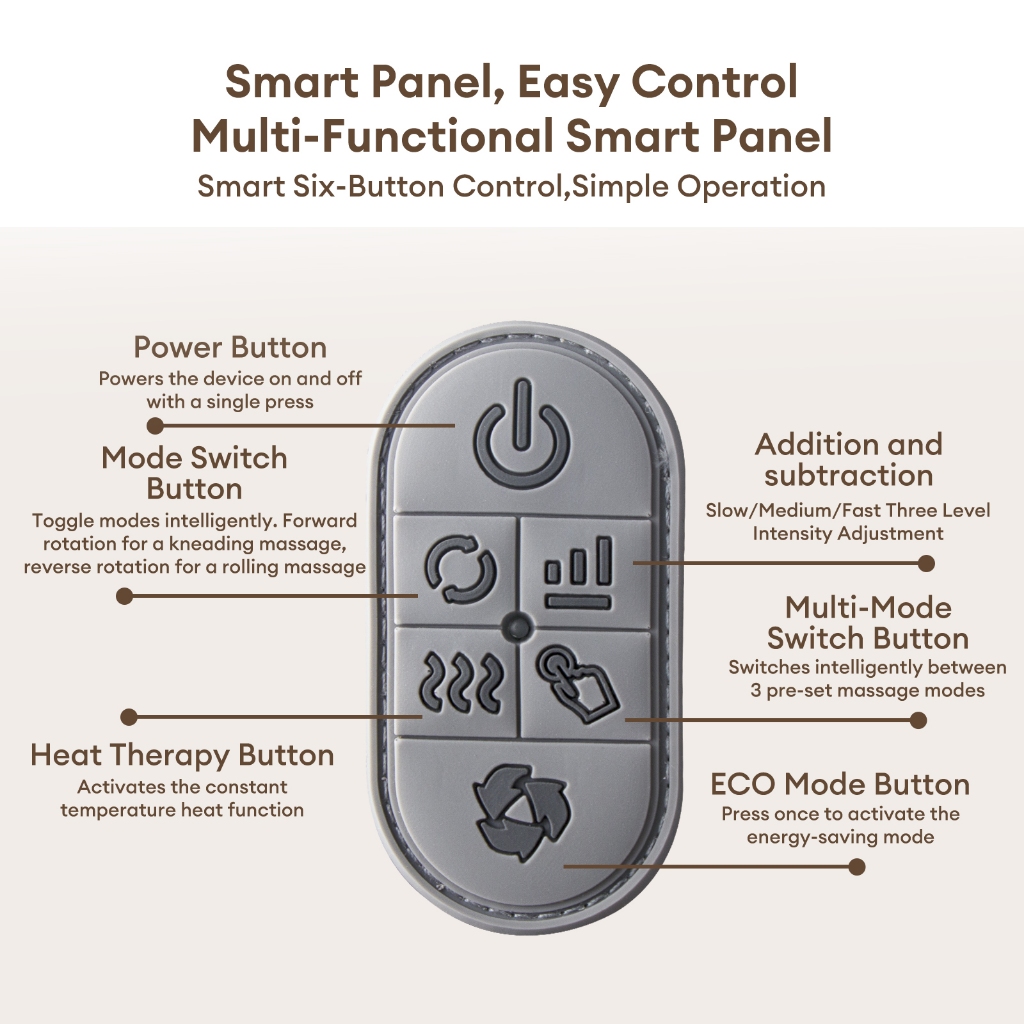 Smart Panel, Easy Control
Multi-Functional Smart Panel
Smart Six-Button Control,Simple Operation

Power Button
Powers the device on and off with a single press

Mode Switch Button
Toggle modes intelligently. Forward rotation for a kneading massage, reverse rotation for a rolling massage

Heat Therapy Button
Activates the constant temperature heat function

Addition and subtraction
Slow/Medium/Fast Three Level Intensity Adjustment

Multi-Mode Switch Button
Switches intelligently between 3 pre-set massage modes

ECO Mode Button
Press once to activate the energy-saving mode