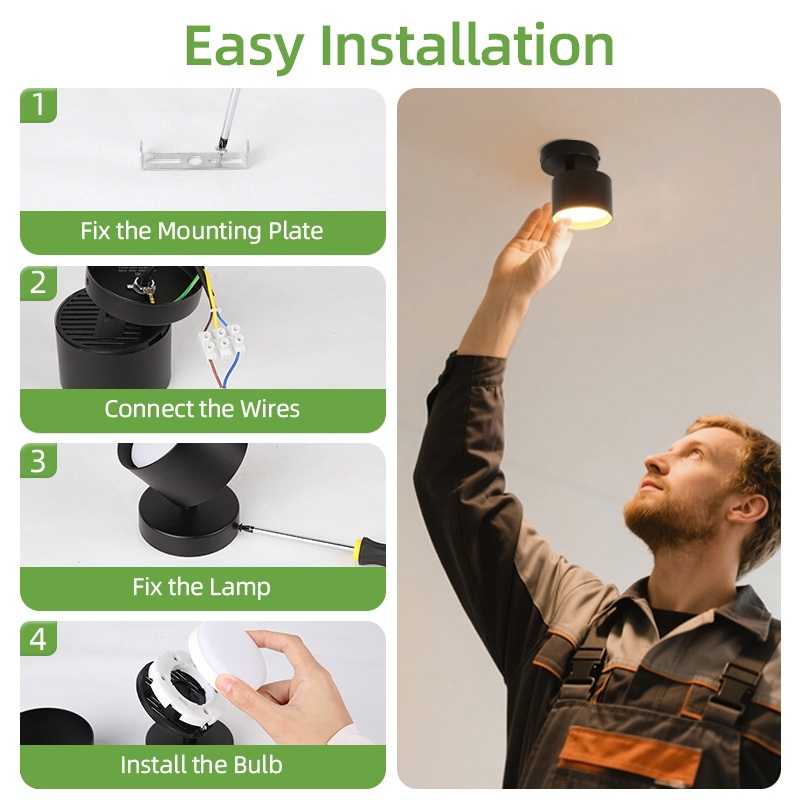 Easy Installation

1

Fix the Mounting Plate

2

Connect the Wires

3

Fix the Lamp

4

Install the Bulb