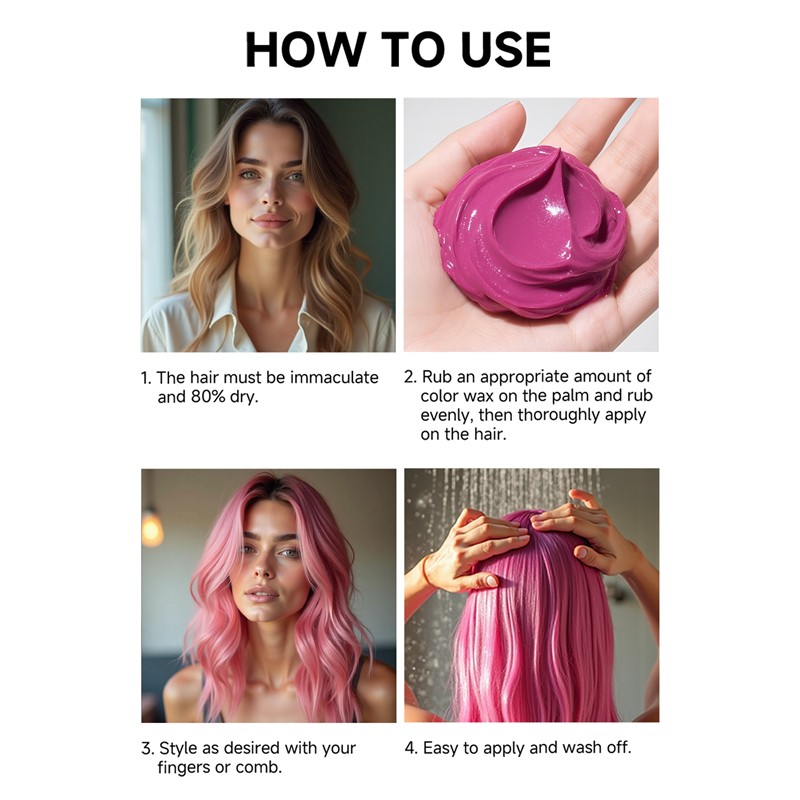 HOW TO USE

1. The hair must be immaculate and 80% dry.

2. Rub an appropriate amount of color wax on the palm and rub evenly, then thoroughly apply on the hair.

3. Style as desired with your fingers or comb.

4. Easy to apply and wash off.