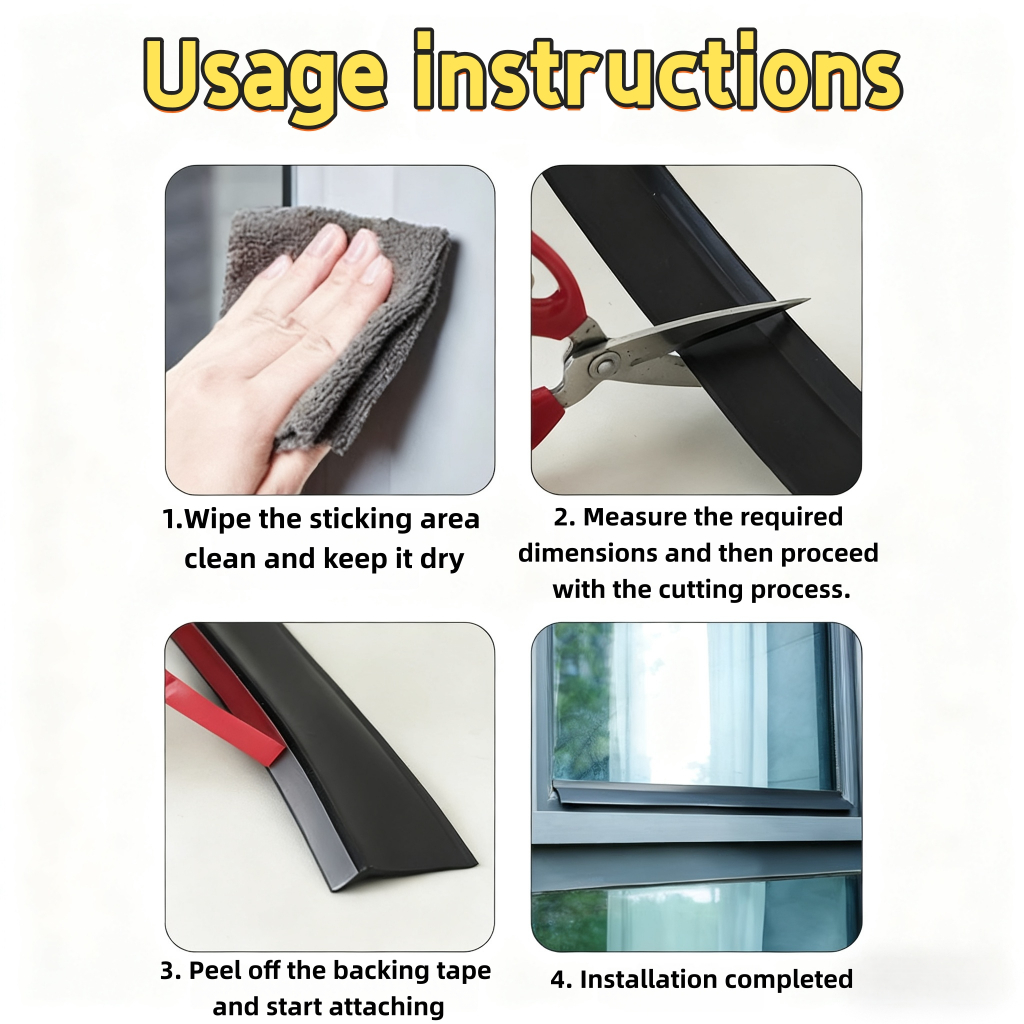 Usage instructions

1.Wipe the sticking area clean and keep it dry

2. Measure the required dimensions and then proceed with the cutting process.

3. Peel off the backing tape and start attaching

4. Installation completed