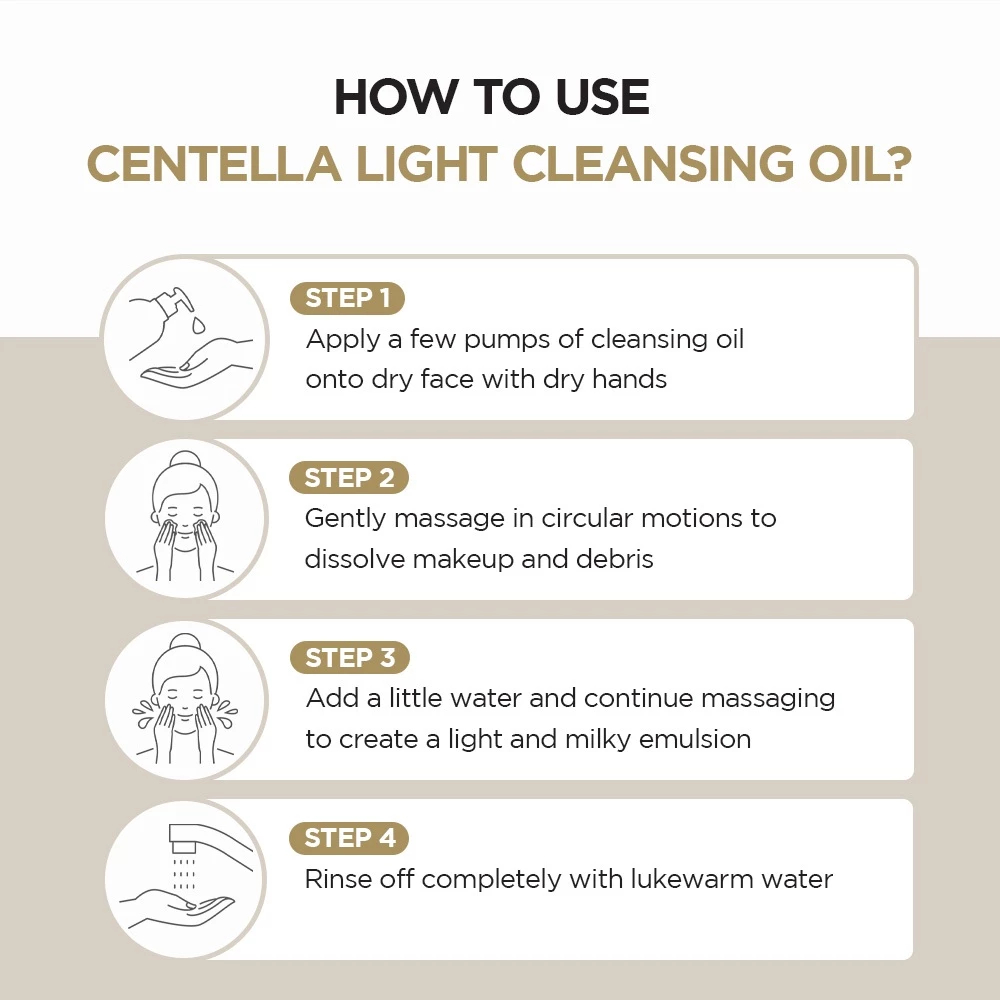 HOW TO USE
CENTELLA LIGHT CLEANSING OIL?

STEP 1
Apply a few pumps of cleansing oil onto dry face with dry hands

STEP 2
Gently massage in circular motions to dissolve makeup and debris

STEP 3
Add a little water and continue massaging to create a light and milky emulsion

STEP 4
Rinse off completely with lukewarm water