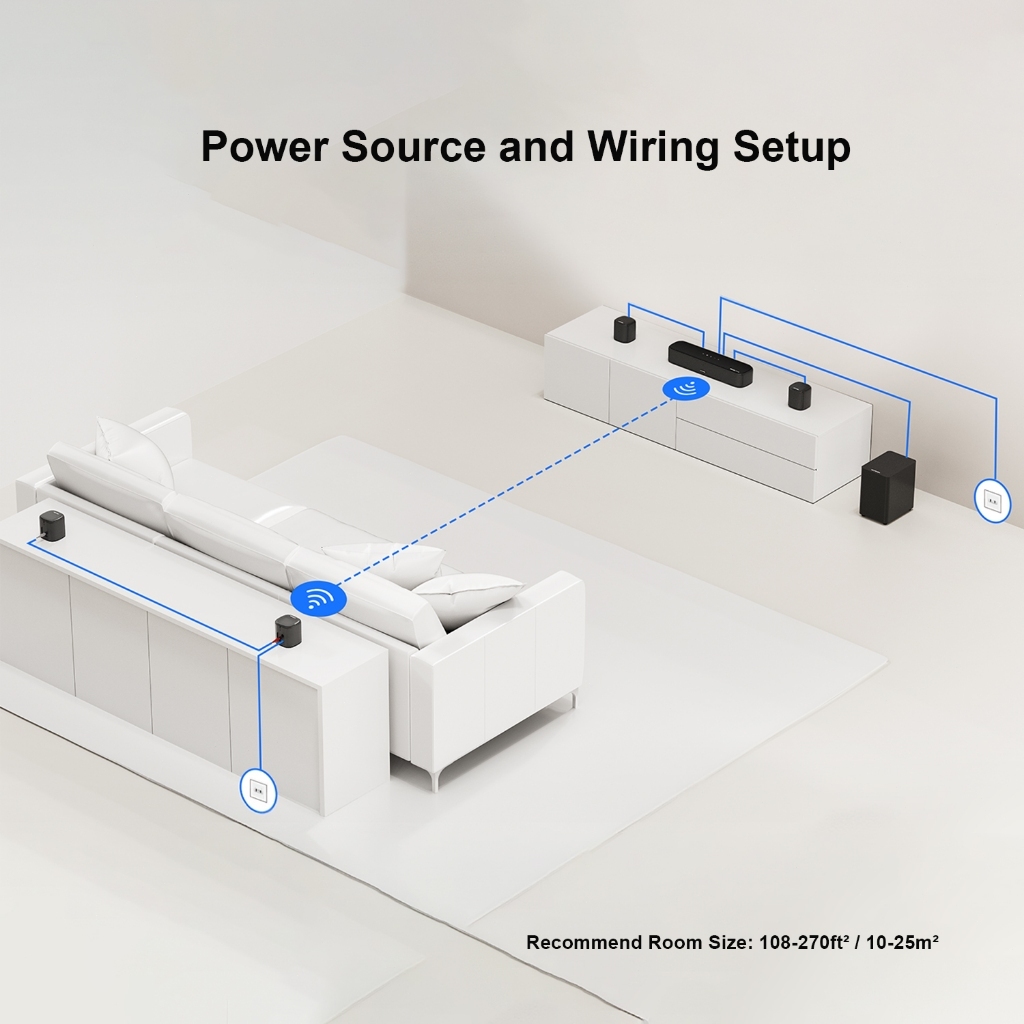 Power Source and Wiring Setup

Recommend Room Size: 108-270ft² / 10-25m²