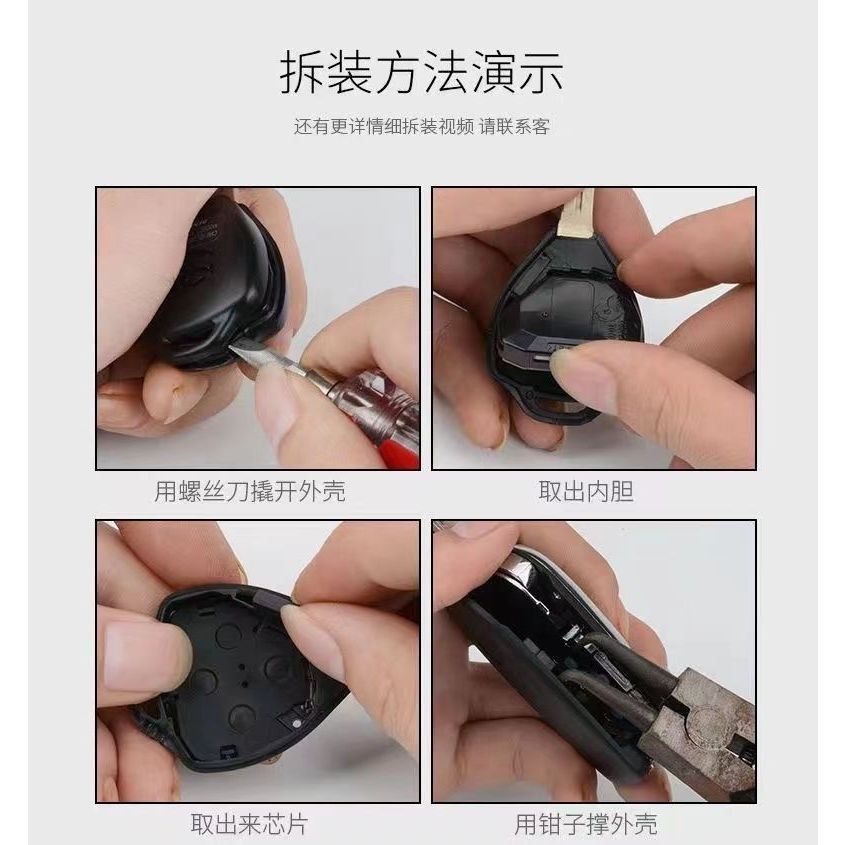 拆装方法演示

还有更详情细拆装视频 请联系客

用螺丝刀撬开外壳

取出内胆

取出来芯片

用钳子撑外壳