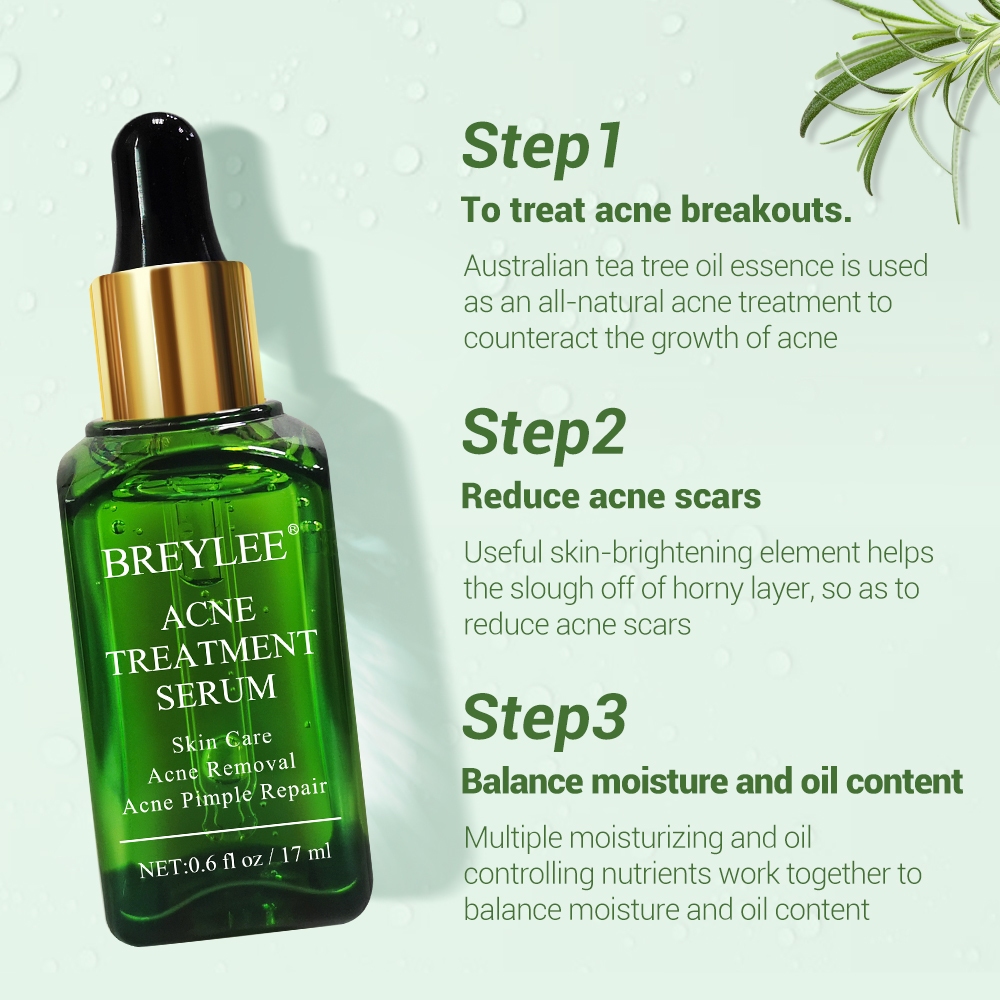 BREYLEE®
ACNE TREATMENT SERUM
Skin Care
Acne Removal
Acne Pimple Repair
NET:0.6 fl oz / 17 ml

Step1
To treat acne breakouts.
Australian tea tree oil essence is used as an all-natural acne treatment to counteract the growth of acne

Step2
Reduce acne scars
Useful skin-brightening element helps the slough off of horny layer, so as to reduce acne scars

Step3
Balance moisture and oil content
Multiple moisturizing and oil controlling nutrients work together to balance moisture and oil content