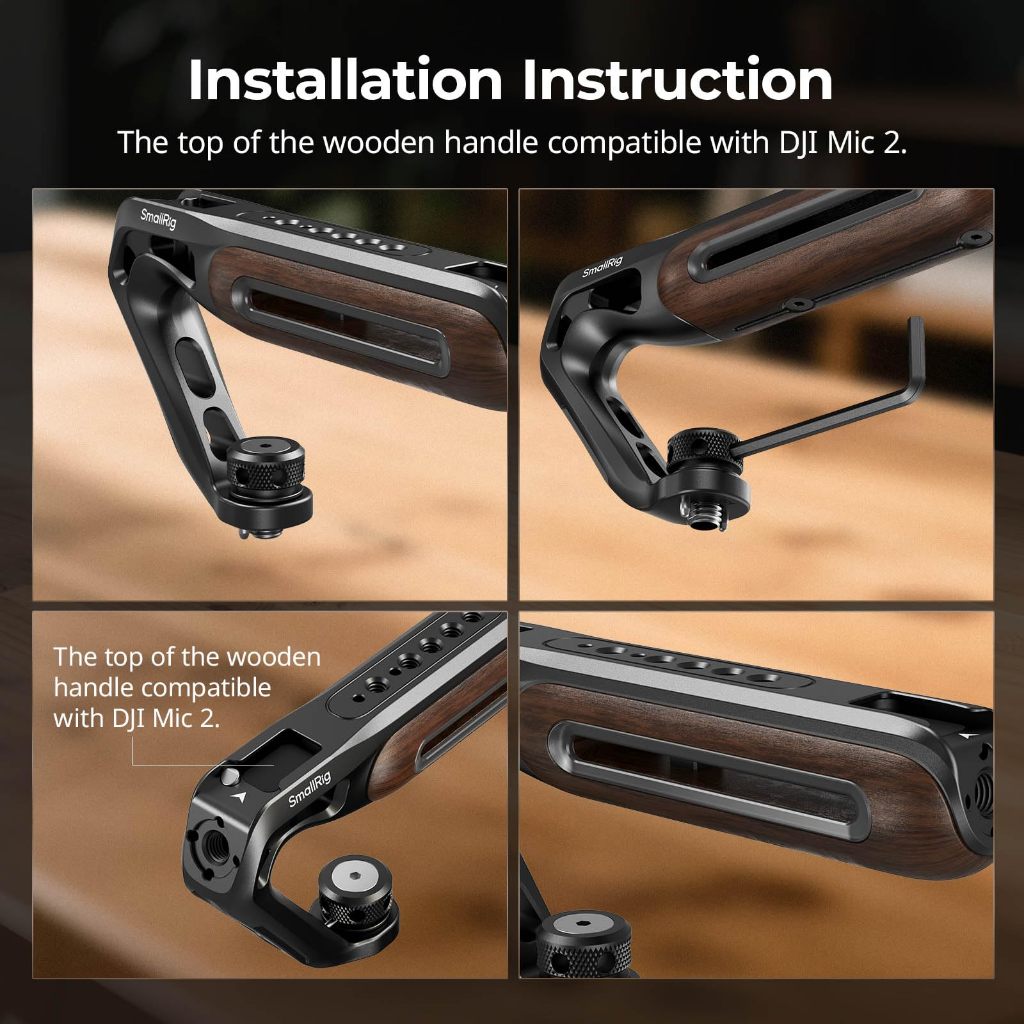 Installation Instruction

The top of the wooden handle compatible with DJI Mic 2.

SmallRig

SmallRig

The top of the wooden handle compatible with DJI Mic 2.

SmallRig