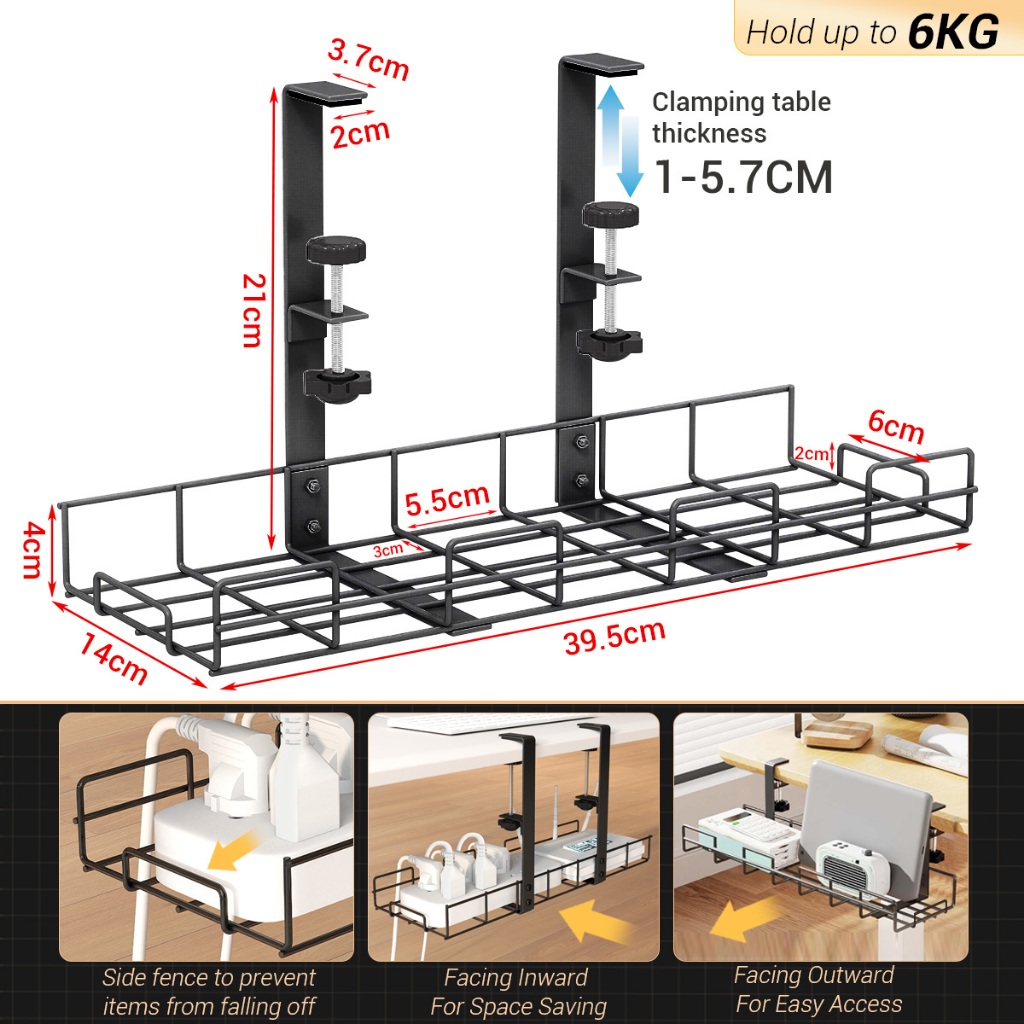 Hold up to 6KG

3.7cm

2cm

Clamping table thickness

1-5.7CM

21cm

6cm

2cm

5.5cm

3cm

4cm

14cm

39.5cm

Side fence to prevent items from falling off

Facing Inward For Space Saving

Facing Outward For Easy Access