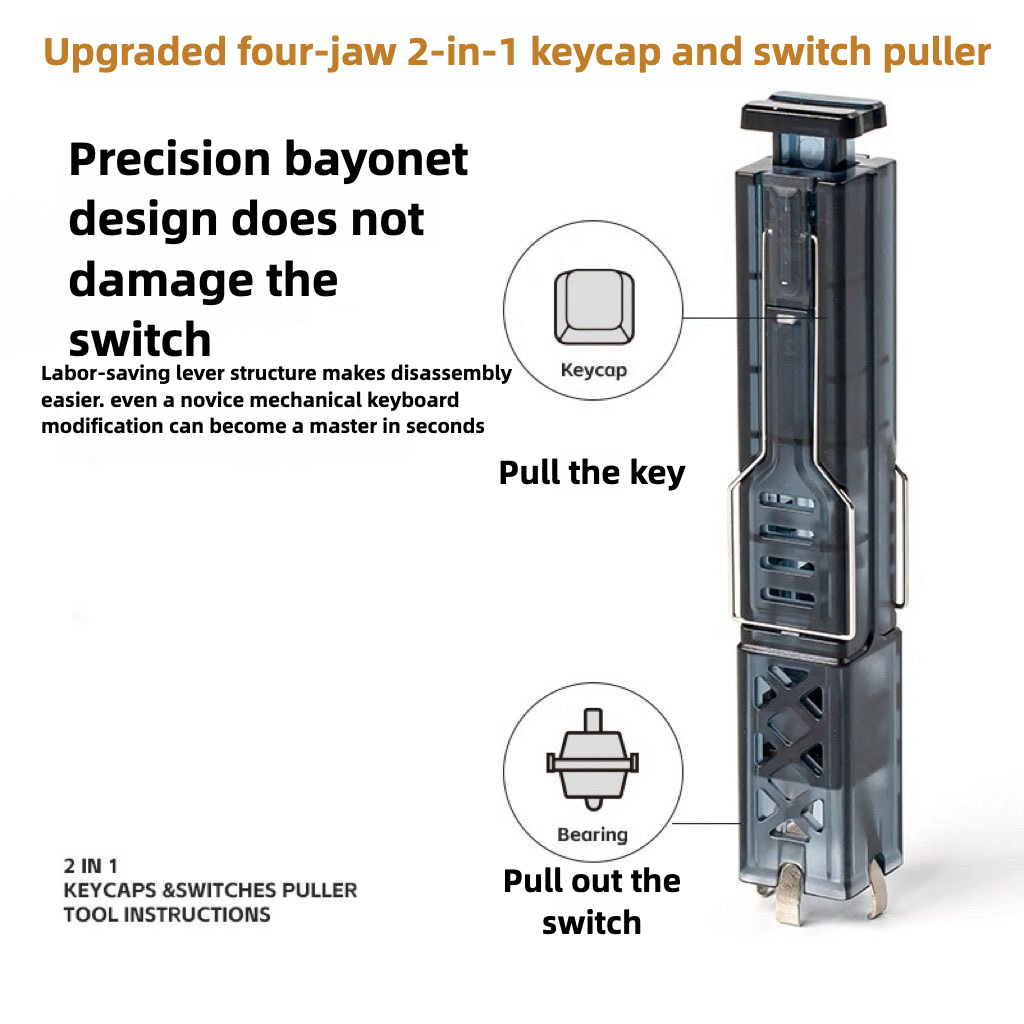 Upgraded four-jaw 2-in-1 keycap and switch puller

Precision bayonet design does not damage the switch

Labor-saving lever structure makes disassembly easier. even a novice mechanical keyboard modification can become a master in seconds

Keycap

Pull the key

Bearing

Pull out the switch

2 IN 1
KEYCAPS &SWITCHES PULLER
TOOL INSTRUCTIONS