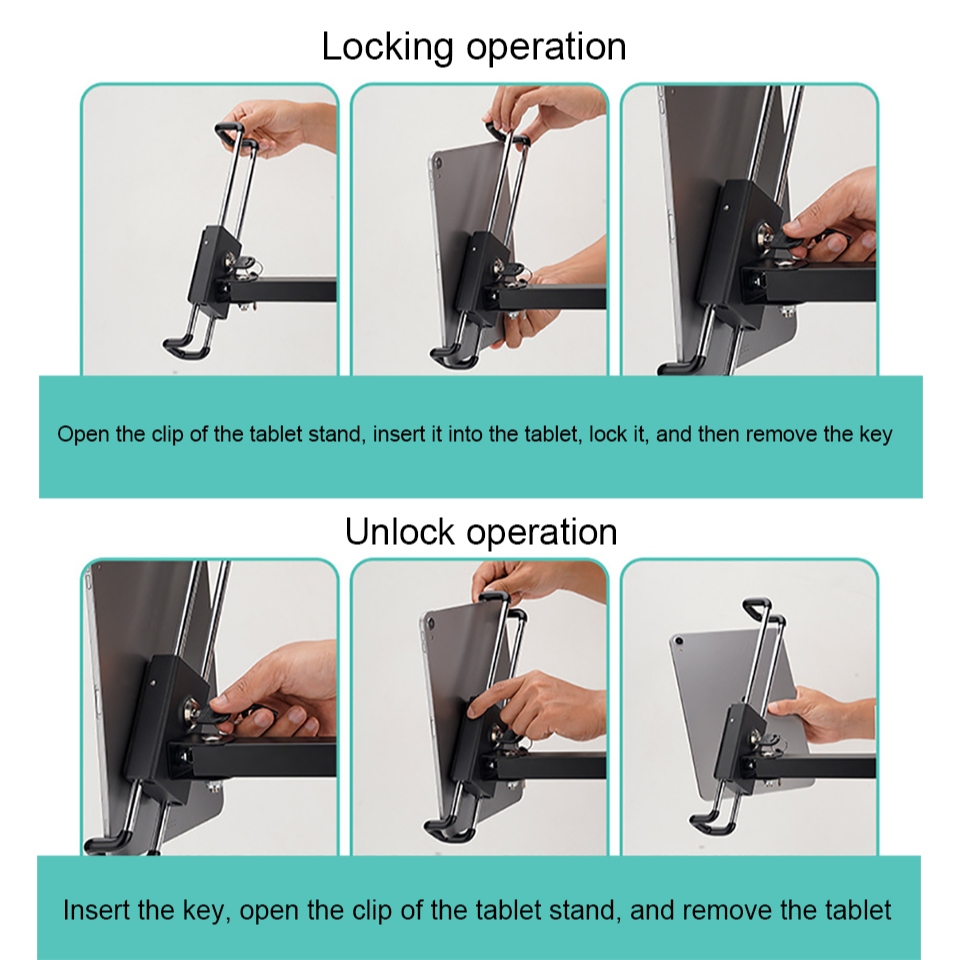 Locking operation

Open the clip of the tablet stand, insert it into the tablet, lock it, and then remove the key

Unlock operation

Insert the key, open the clip of the tablet stand, and remove the tablet