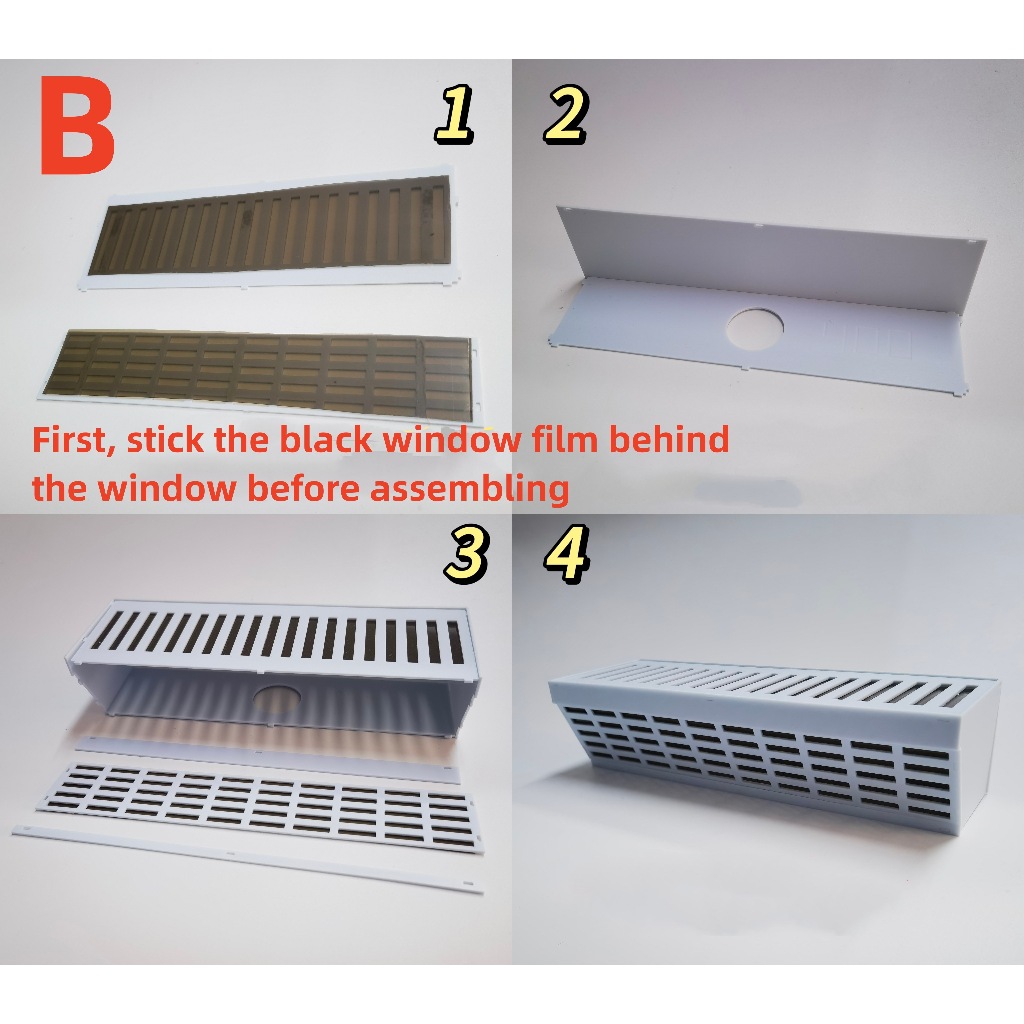 B

1

2

First, stick the black window film behind the window before assembling

3

4