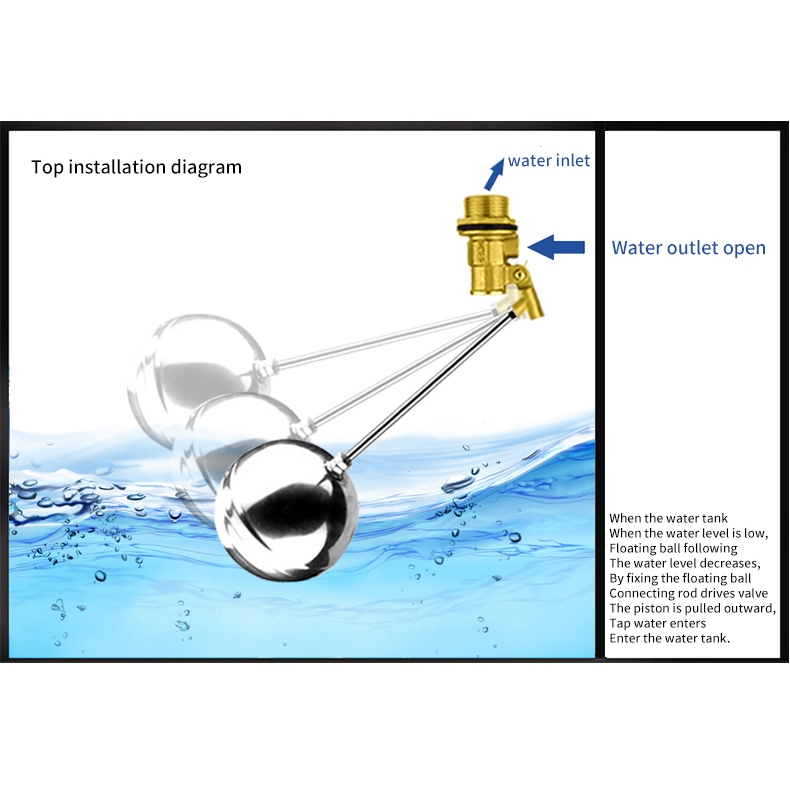 Top installation diagram

water inlet

Water outlet open

When the water tank
When the water level is low,
Floating ball following
The water level decreases,
By fixing the floating ball
Connecting rod drives valve
The piston is pulled outward,
Tap water enters
Enter the water tank.