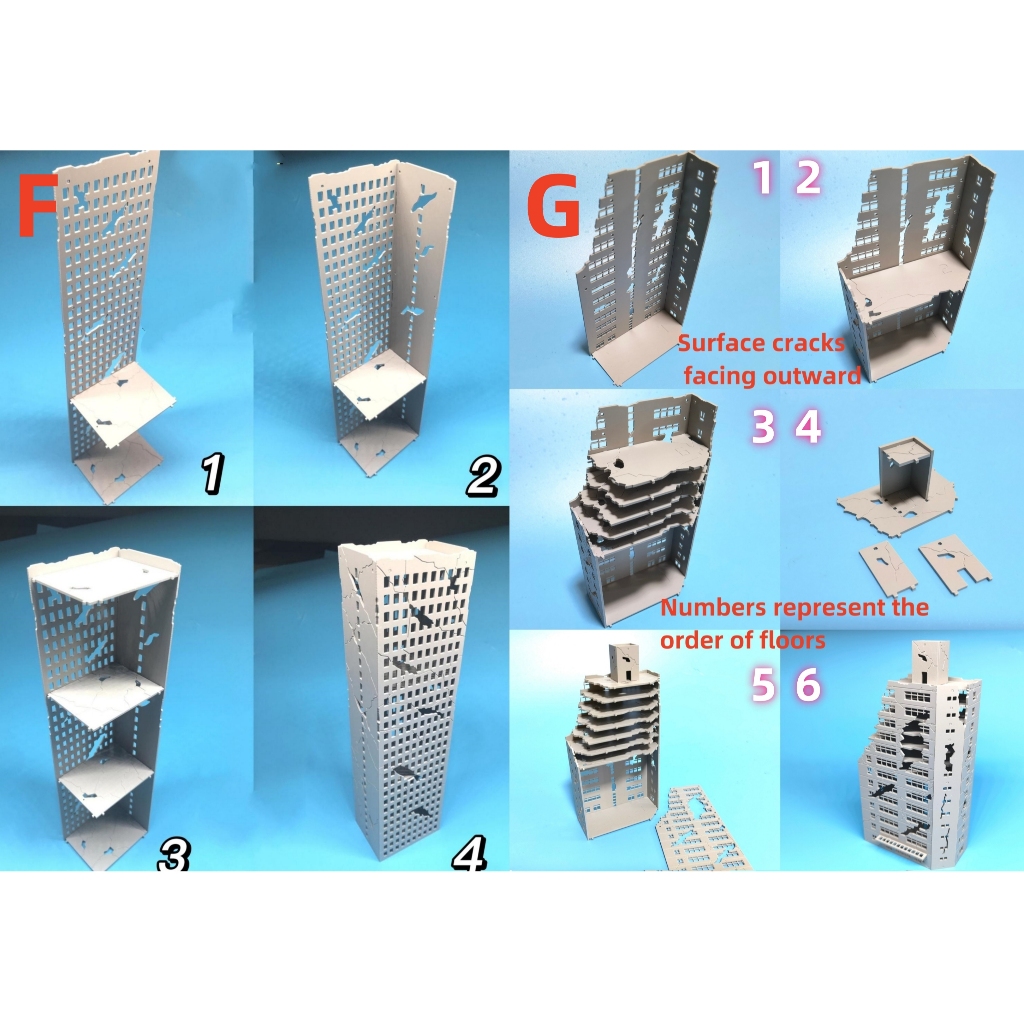 F

1

2

3

4

G

1 2

Surface cracks facing outward

3 4

Numbers represent the order of floors

5 6