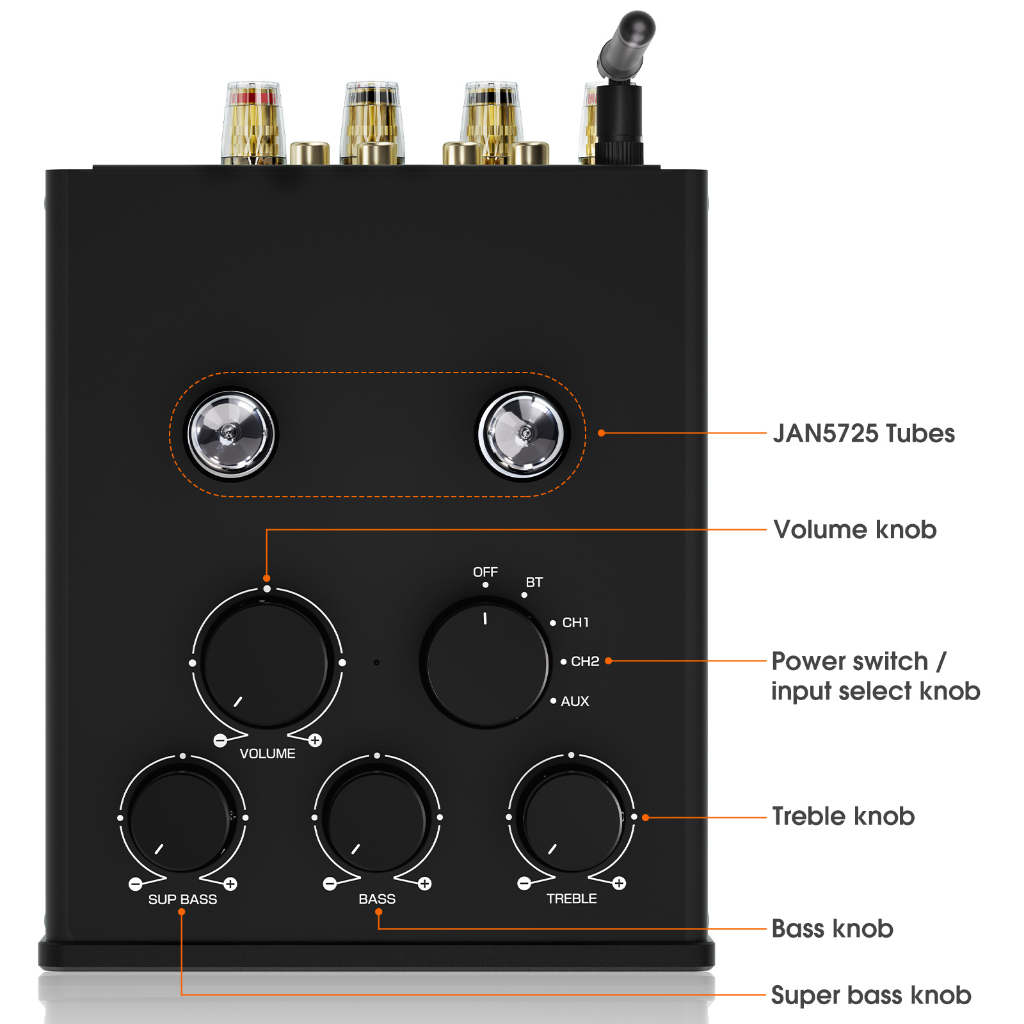 JAN5725 Tubes

Volume knob

OFF
BT
CH1
CH2
AUX

Power switch / input select knob

VOLUME

Treble knob

SUP BASS
BASS
TREBLE

Bass knob

Super bass knob