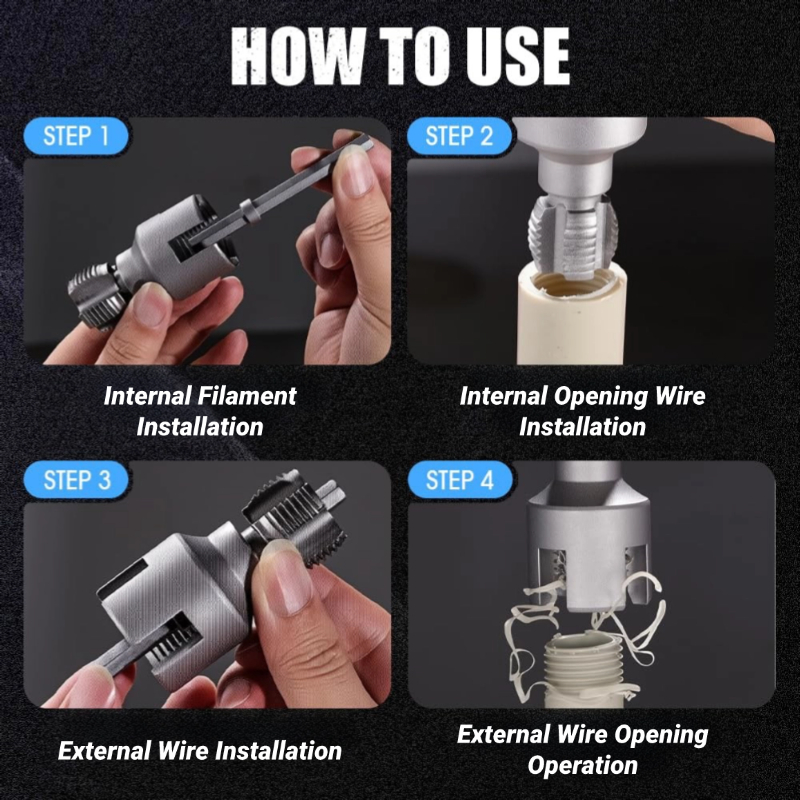 HOW TO USE

STEP 1

Internal Filament Installation

STEP 2

Internal Opening Wire Installation

STEP 3

External Wire Installation

STEP 4

External Wire Opening Operation