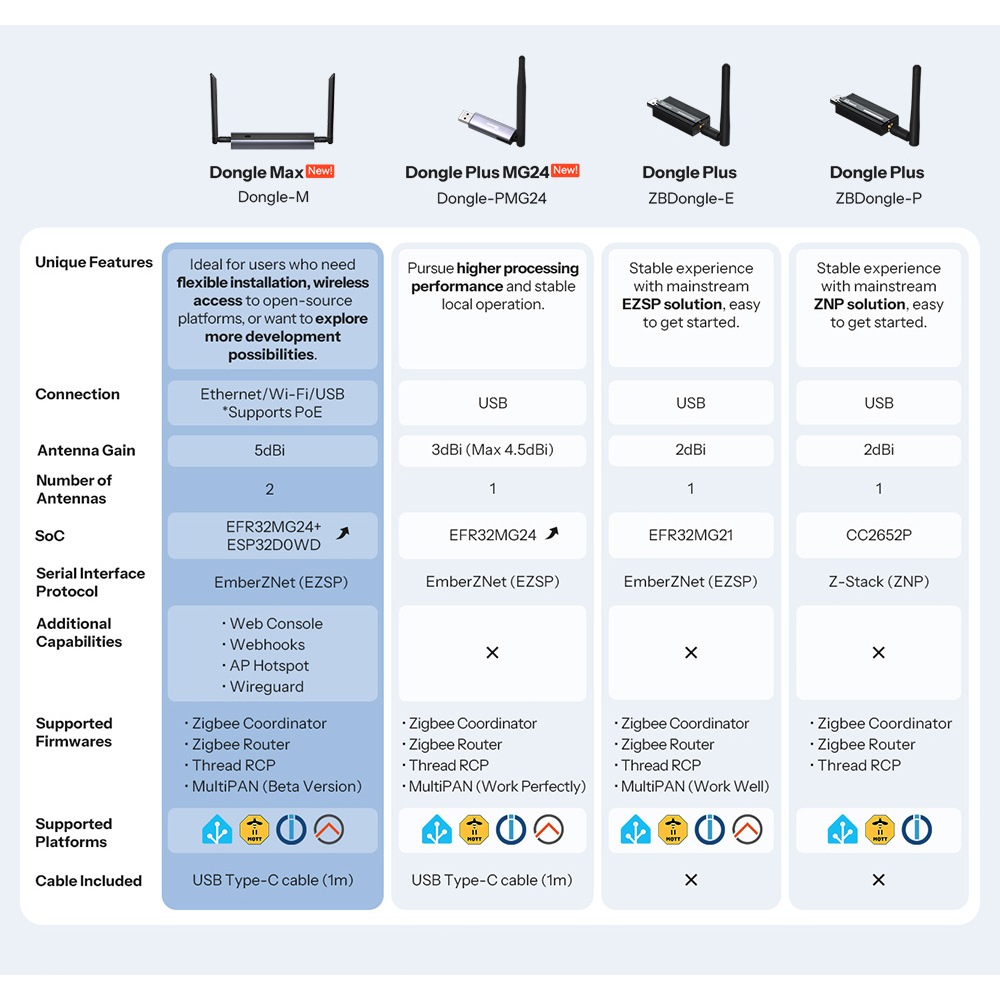 | | Dongle Max New! Dongle-M | Dongle Plus MG24 New! Dongle-PMG24 | Dongle Plus ZBDongle-E | Dongle Plus ZBDongle-P |
|---|---|---|---|---|
| Unique Features | Ideal for users who need flexible installation, wireless access to open-source platforms, or want to explore more development possibilities. | Pursue higher processing performance and stable local operation. | Stable experience with mainstream EZSP solution, easy to get started. | Stable experience with mainstream ZNP solution, easy to get started. |
| Connection | Ethernet/Wi-Fi/USB *Supports PoE | USB | USB | USB |
| Antenna Gain | 5dBi | 3dBi (Max 4.5dBi) | 2dBi | 2dBi |
| Number of Antennas | 2 | 1 | 1 | 1 |
| SoC | EFR32MG24+ ESP32D0WD | EFR32MG24 | EFR32MG21 | CC2652P |
| Serial Interface Protocol | EmberZNet (EZSP) | EmberZNet (EZSP) | EmberZNet (EZSP) | Z-Stack (ZNP) |
| Additional Capabilities | · Web Console · Webhooks · AP Hotspot · Wireguard | × | × | × |
| Supported Firmwares | · Zigbee Coordinator · Zigbee Router · Thread RCP · MultiPAN (Beta Version) | · Zigbee Coordinator · Zigbee Router · Thread RCP · MultiPAN (Work Perfectly) | · Zigbee Coordinator · Zigbee Router · Thread RCP · MultiPAN (Work Well) | · Zigbee Coordinator · Zigbee Router · Thread RCP |
| Supported Platforms | MQTT | MQTT | MQTT | MQTT |
| Cable Included | USB Type-C cable (1m) | USB Type-C cable (1m) | × | × |