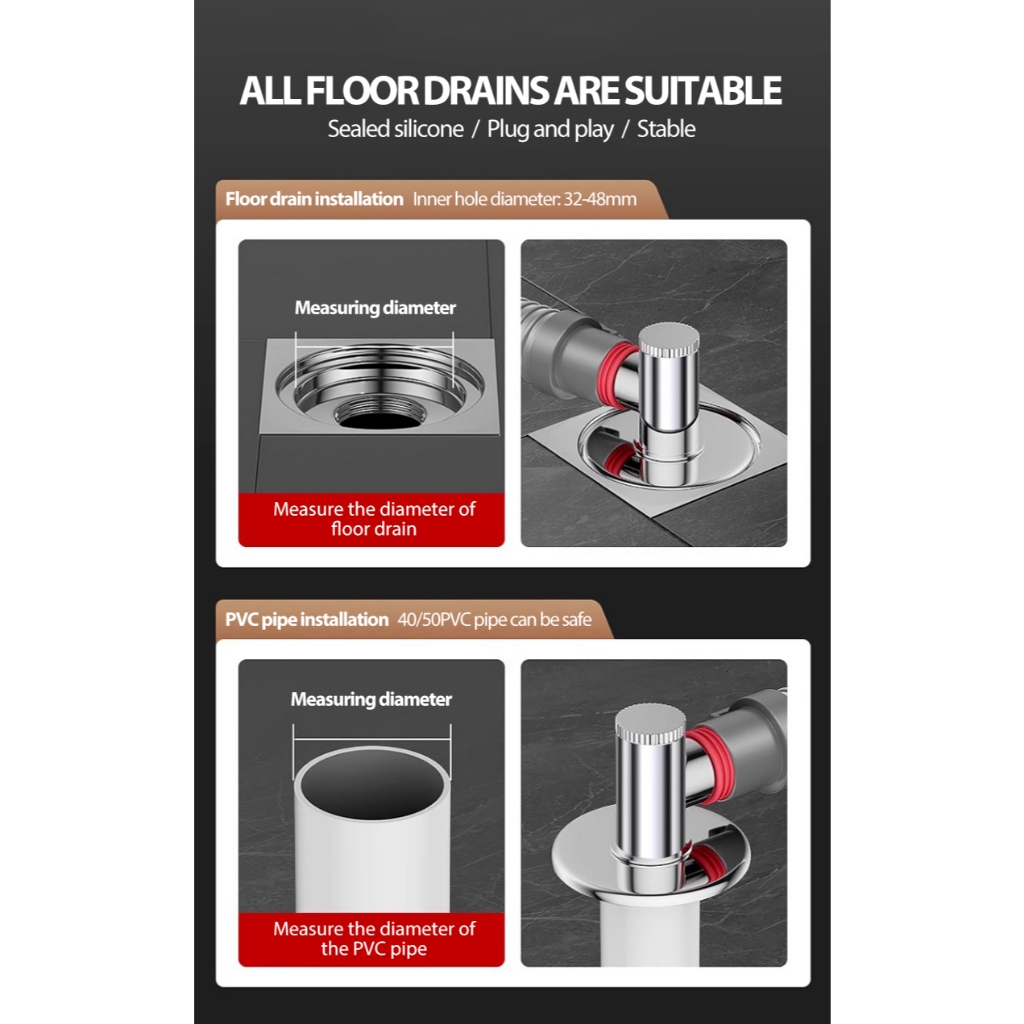 ALL FLOOR DRAINS ARE SUITABLE
Sealed silicone / Plug and play / Stable

Floor drain installation Inner hole diameter: 32-48mm

Measuring diameter

Measure the diameter of floor drain

PVC pipe installation 40/50PVC pipe can be safe

Measuring diameter

Measure the diameter of the PVC pipe