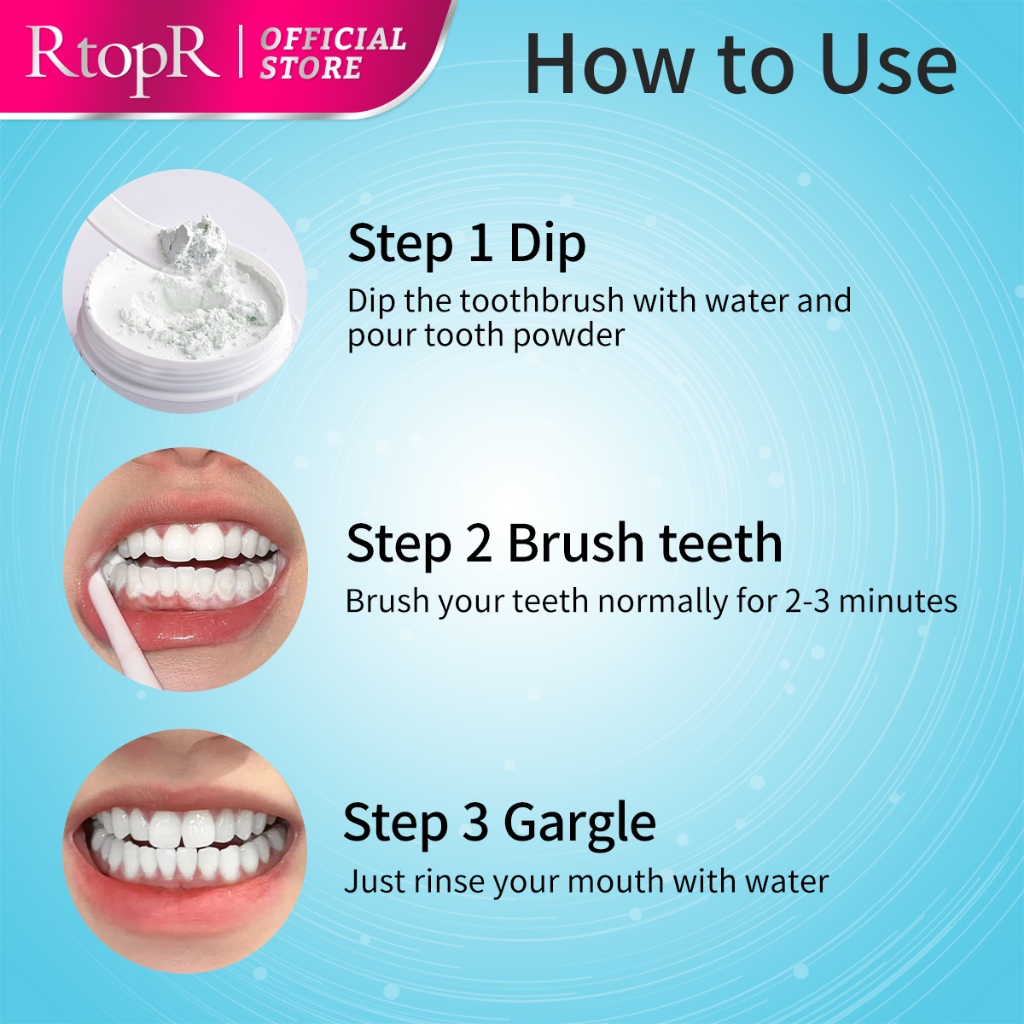 RtopR | OFFICIAL STORE

How to Use

Step 1 Dip
Dip the toothbrush with water and pour tooth powder

Step 2 Brush teeth
Brush your teeth normally for 2-3 minutes

Step 3 Gargle
Just rinse your mouth with water