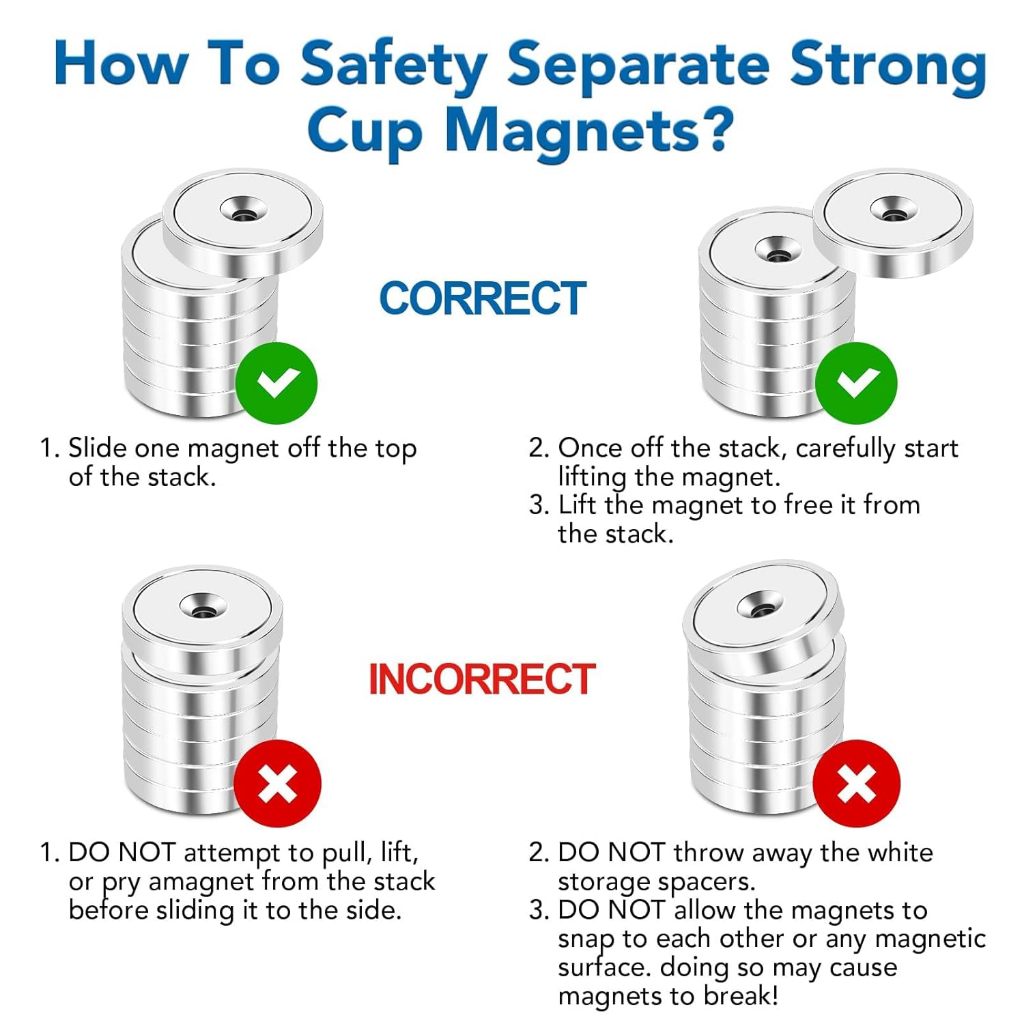 How To Safety Separate Strong Cup Magnets?

CORRECT

1. Slide one magnet off the top of the stack.

2. Once off the stack, carefully start lifting the magnet.
3. Lift the magnet to free it from the stack.

INCORRECT

1. DO NOT attempt to pull, lift, or pry amagnet from the stack before sliding it to the side.

2. DO NOT throw away the white storage spacers.
3. DO NOT allow the magnets to snap to each other or any magnetic surface. doing so may cause magnets to break!