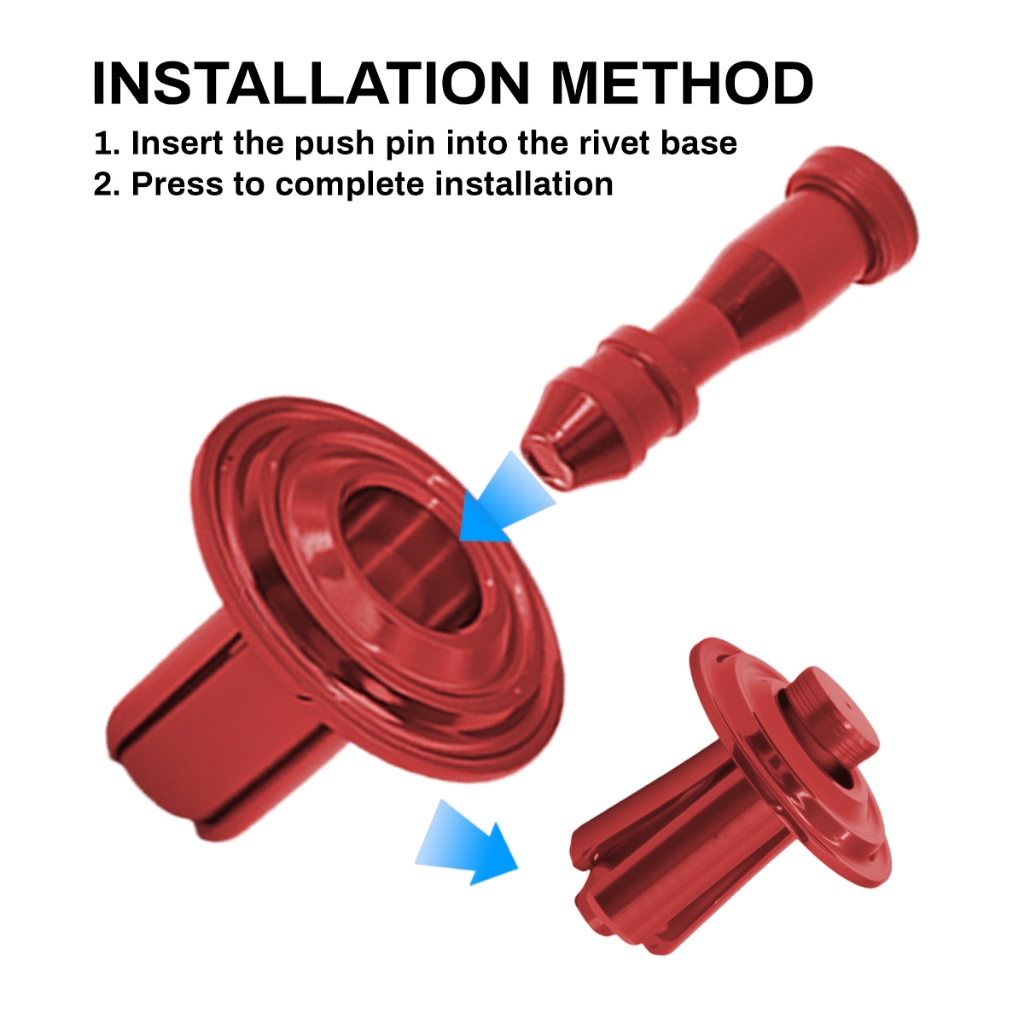 INSTALLATION METHOD

1. Insert the push pin into the rivet base
2. Press to complete installation