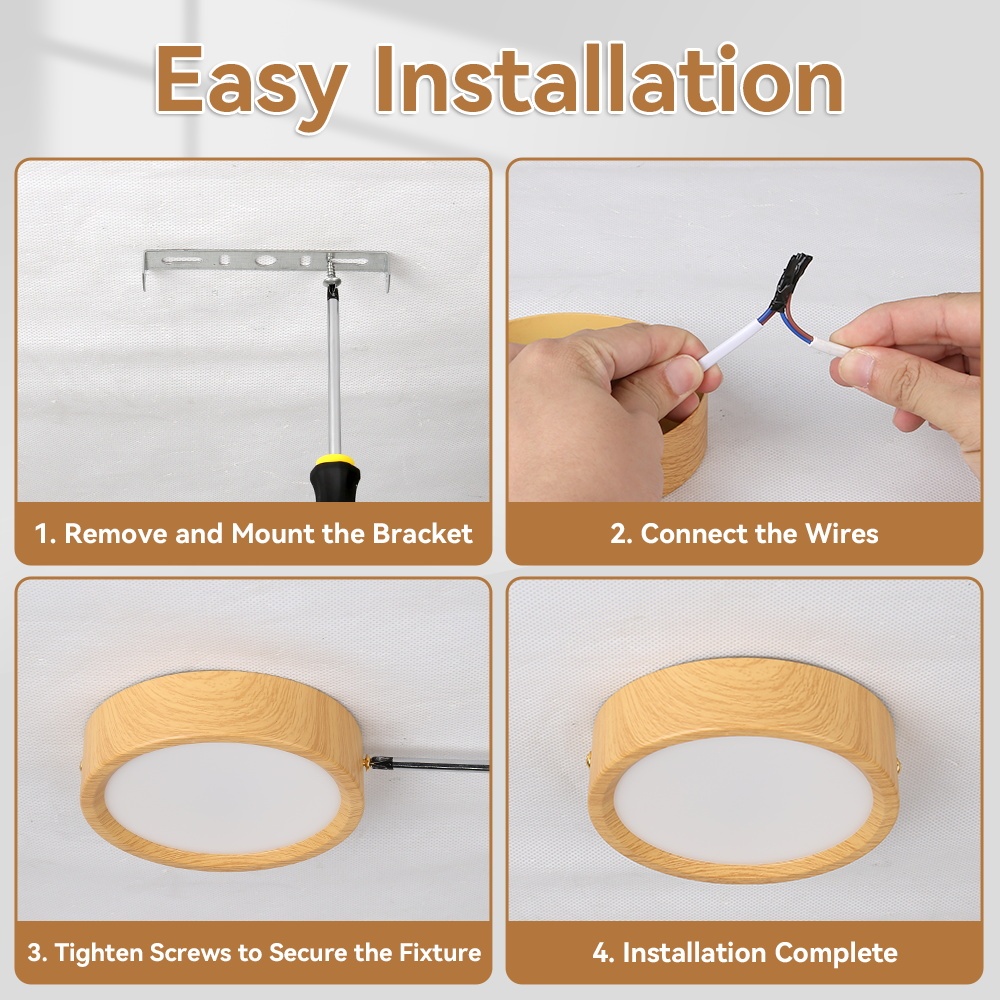 Easy Installation

1. Remove and Mount the Bracket

2. Connect the Wires

3. Tighten Screws to Secure the Fixture

4. Installation Complete