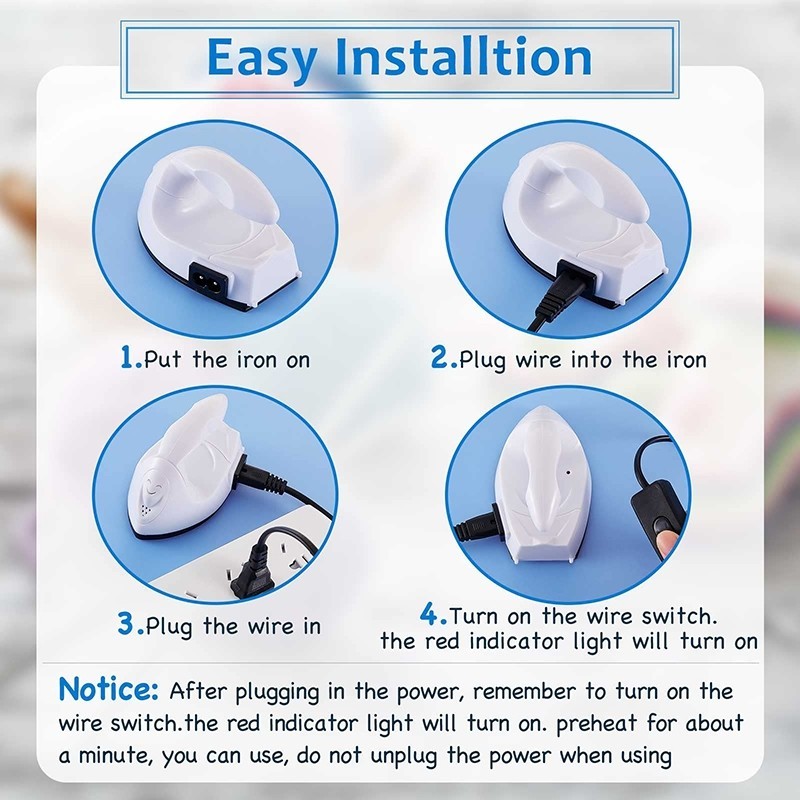 Easy Installtion

1.Put the iron on

2.Plug wire into the iron

3.Plug the wire in

4.Turn on the wire switch. the red indicator light will turn on

Notice: After plugging in the power, remember to turn on the wire switch.the red indicator light will turn on. preheat for about a minute, you can use, do not unplug the power when using