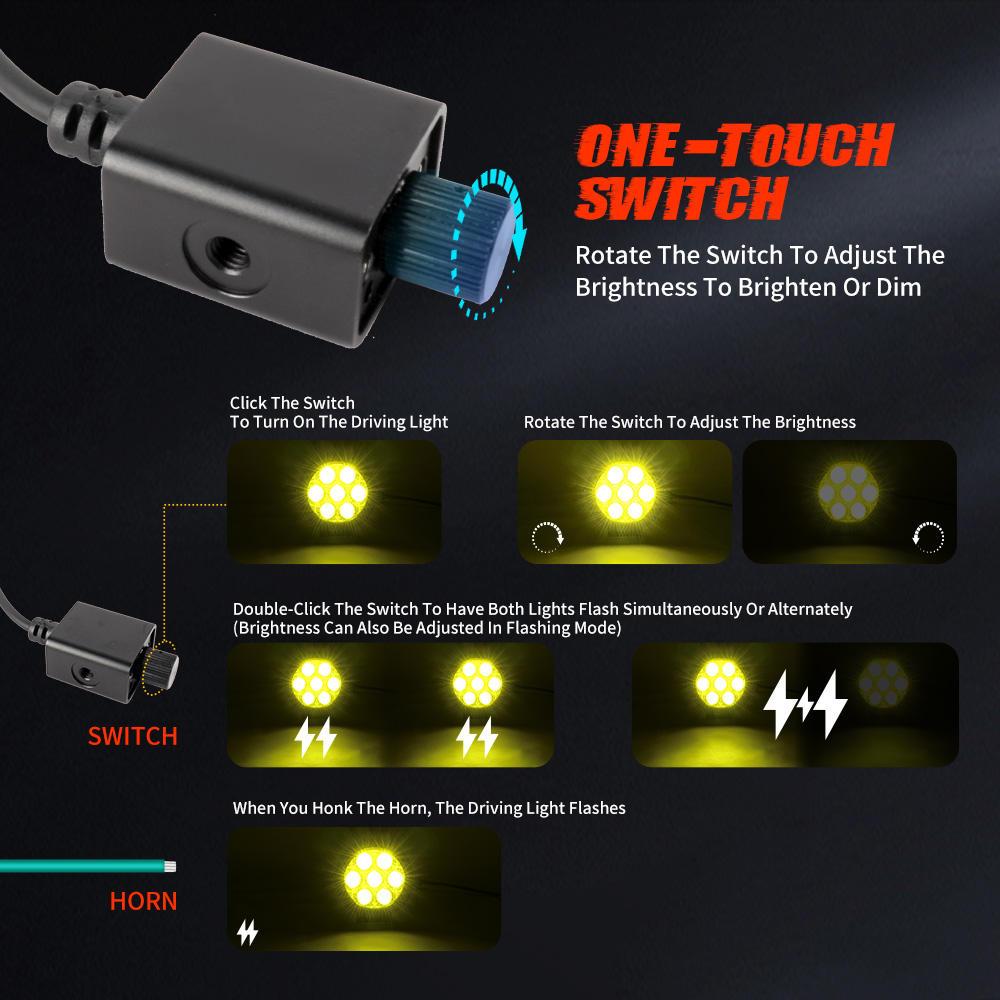 ONE-TOUCH SWITCH

Rotate The Switch To Adjust The Brightness To Brighten Or Dim

Click The Switch To Turn On The Driving Light

Rotate The Switch To Adjust The Brightness

Double-Click The Switch To Have Both Lights Flash Simultaneously Or Alternately (Brightness Can Also Be Adjusted In Flashing Mode)

SWITCH

When You Honk The Horn, The Driving Light Flashes

HORN