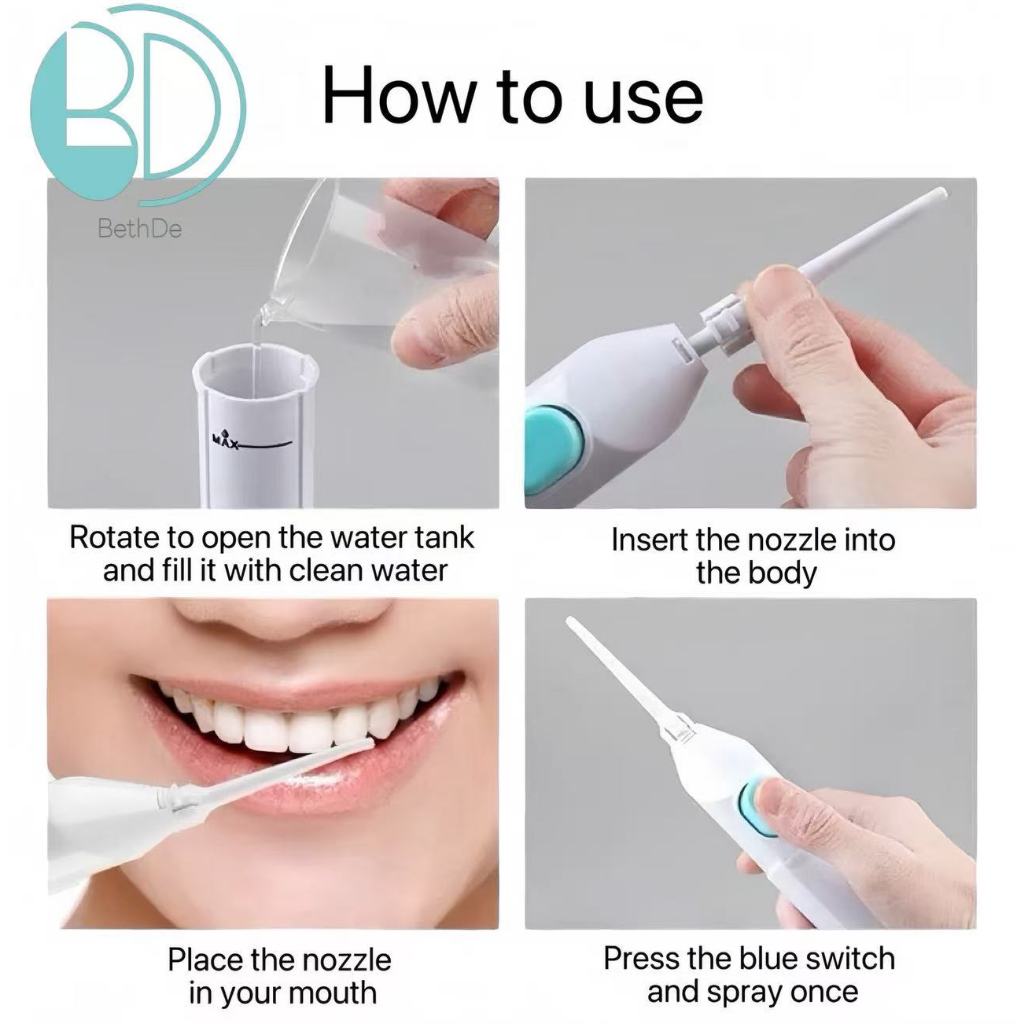 BD
BethDe

How to use

MAX

Rotate to open the water tank and fill it with clean water

Insert the nozzle into the body

Place the nozzle in your mouth

Press the blue switch and spray once