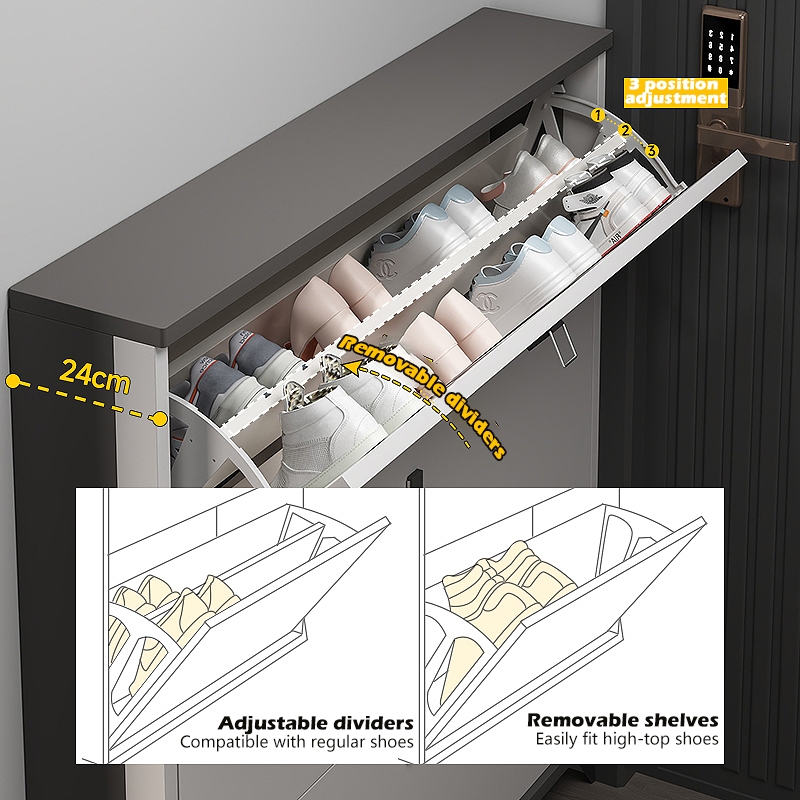 3 position adjustment

1
2
3

24cm

Removable dividers

Adjustable dividers
Compatible with regular shoes

Removable shelves
Easily fit high-top shoes