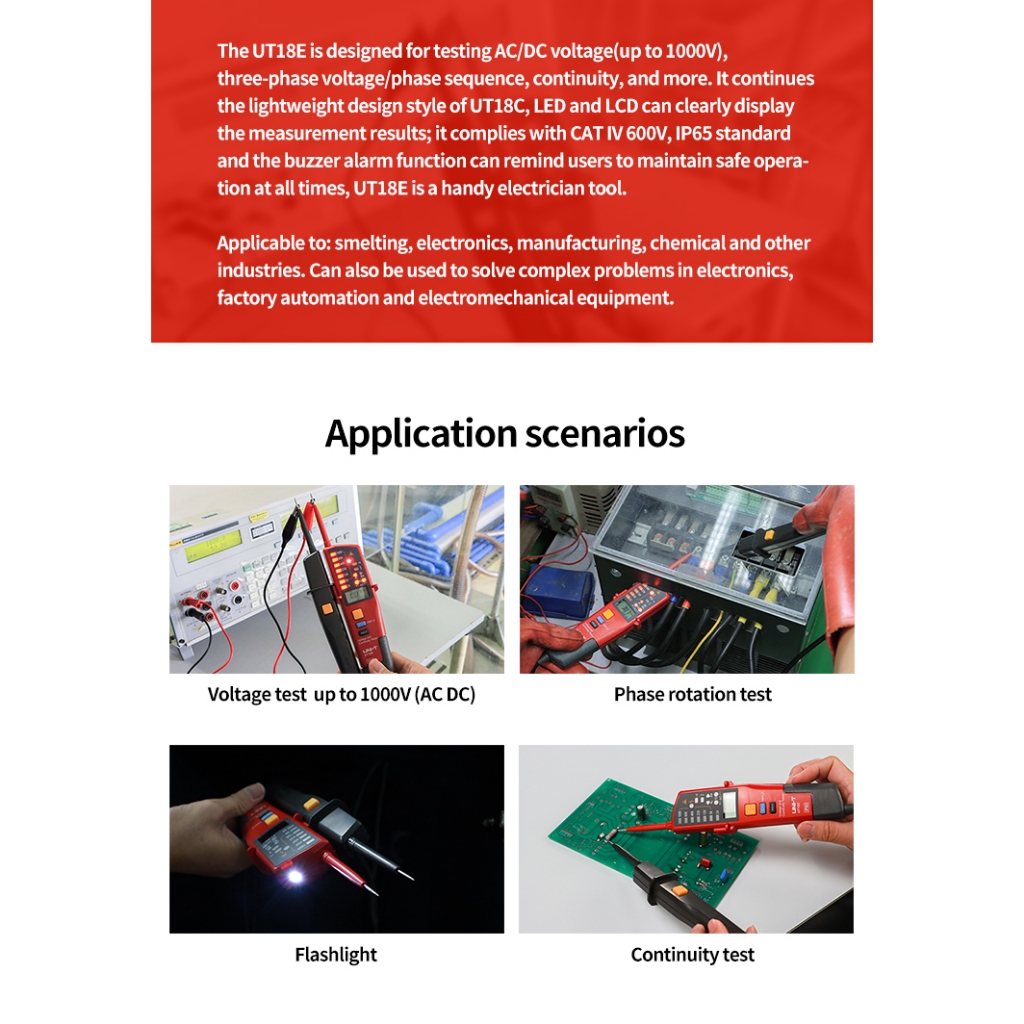 The UT18E is designed for testing AC/DC voltage(up to 1000V), three-phase voltage/phase sequence, continuity, and more. It continues the lightweight design style of UT18C, LED and LCD can clearly display the measurement results; it complies with CAT IV 600V, IP65 standard and the buzzer alarm function can remind users to maintain safe operation at all times, UT18E is a handy electrician tool.

Applicable to: smelting, electronics, manufacturing, chemical and other industries. Can also be used to solve complex problems in electronics, factory automation and electromechanical equipment.

Application scenarios

Voltage test up to 1000V (AC DC)

Phase rotation test

Flashlight

Continuity test