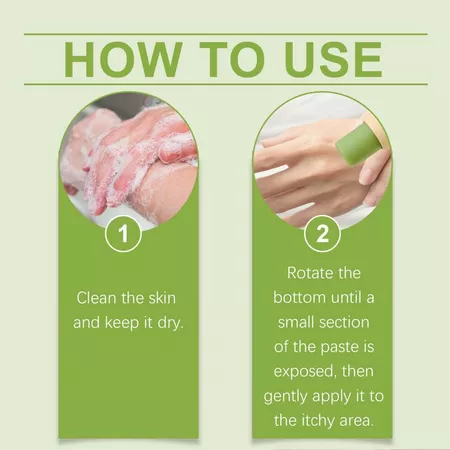 HOW TO USE

1

Clean the skin and keep it dry.

2

Rotate the bottom until a small section of the paste is exposed, then gently apply it to the itchy area.