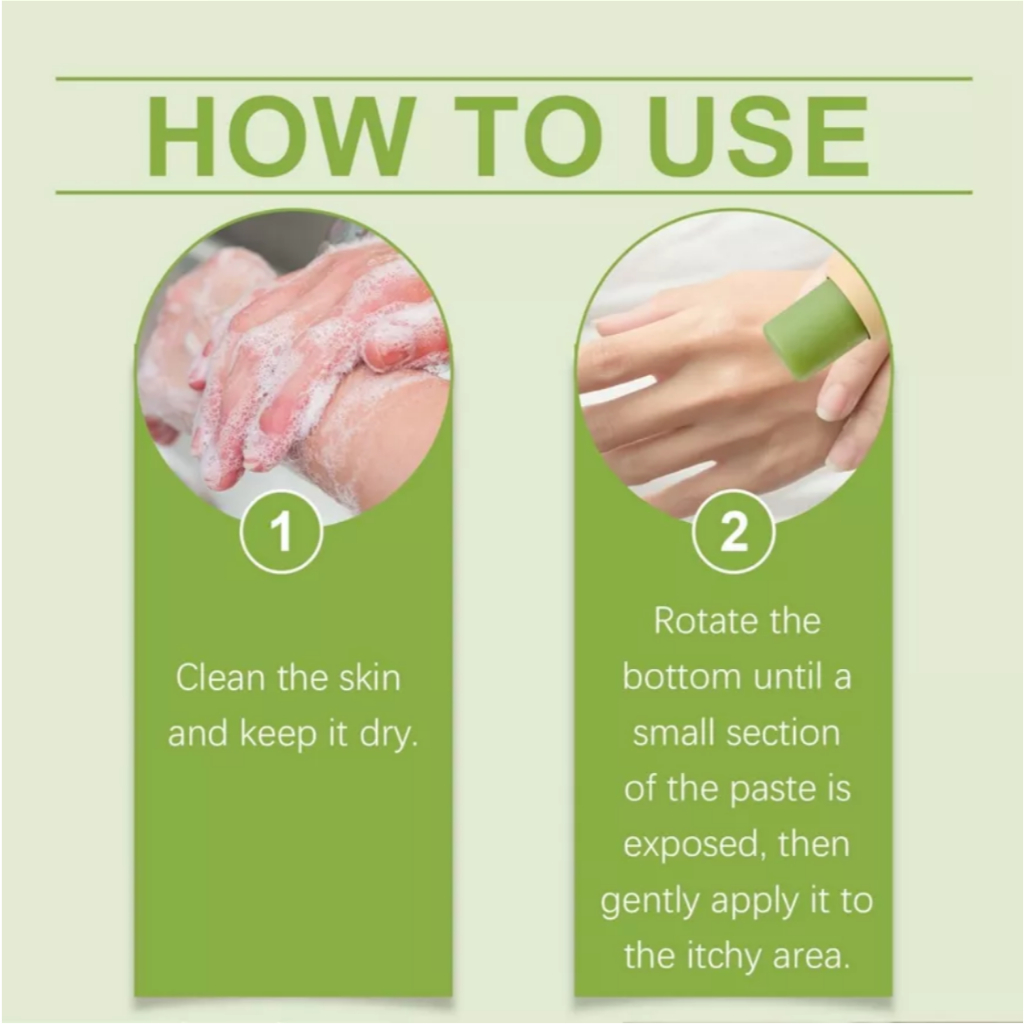 HOW TO USE

1

Clean the skin and keep it dry.

2

Rotate the bottom until a small section of the paste is exposed, then gently apply it to the itchy area.