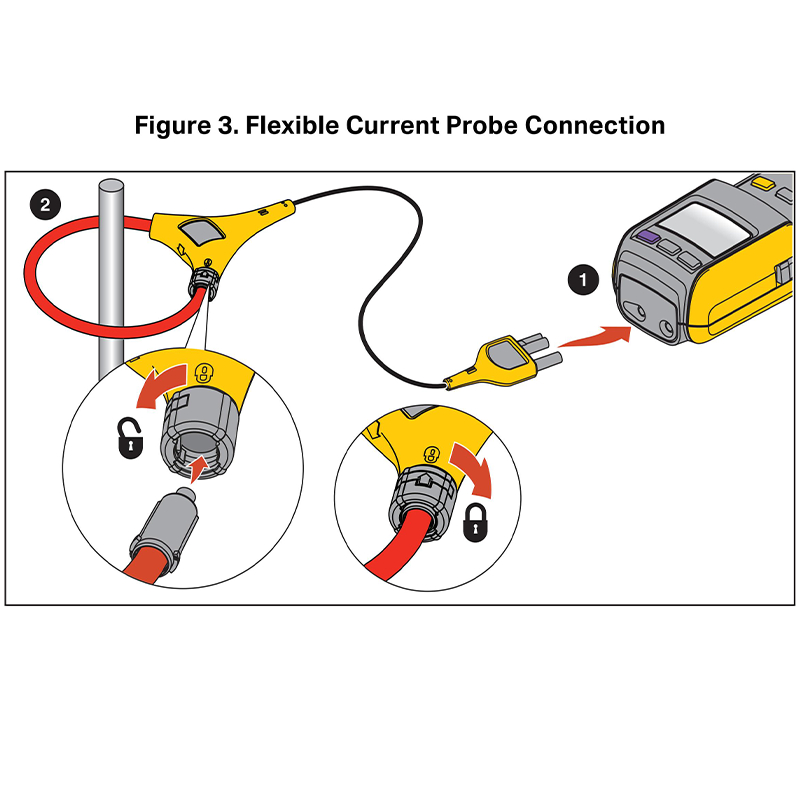 Figure 3. Flexible Current Probe Connection

2

1